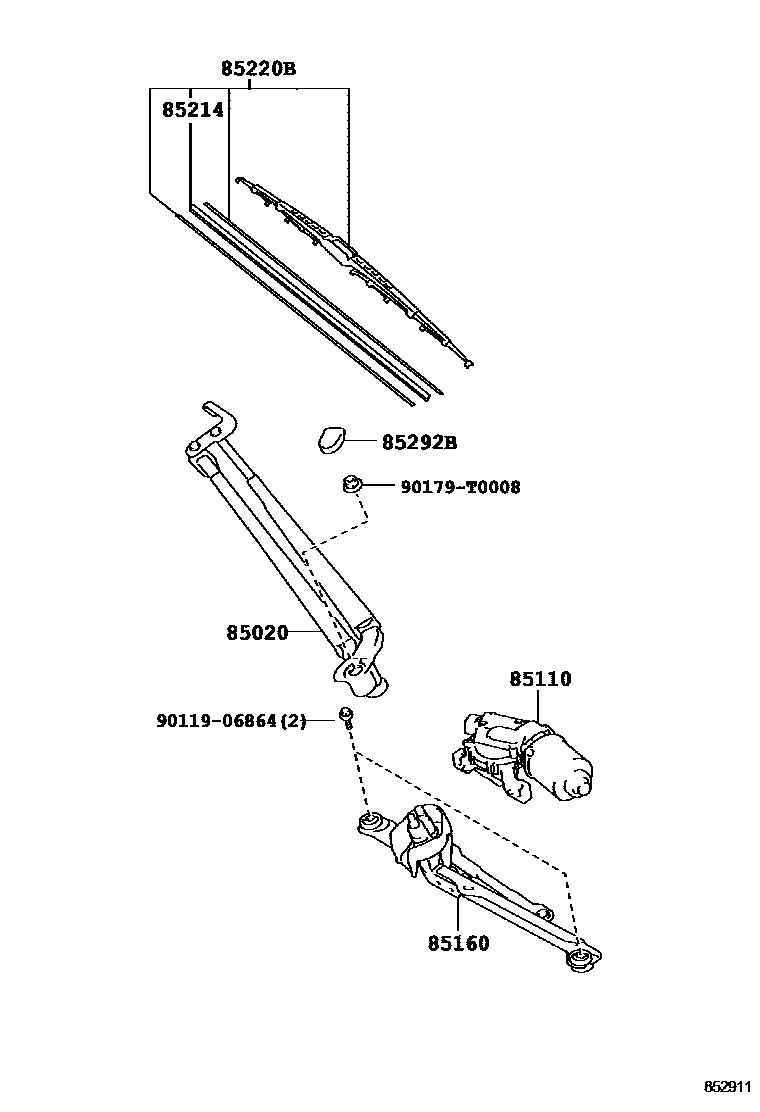 85220B
85214
85292B
90179-T0008
85020
85110
90119-06864(2)
85160
852911