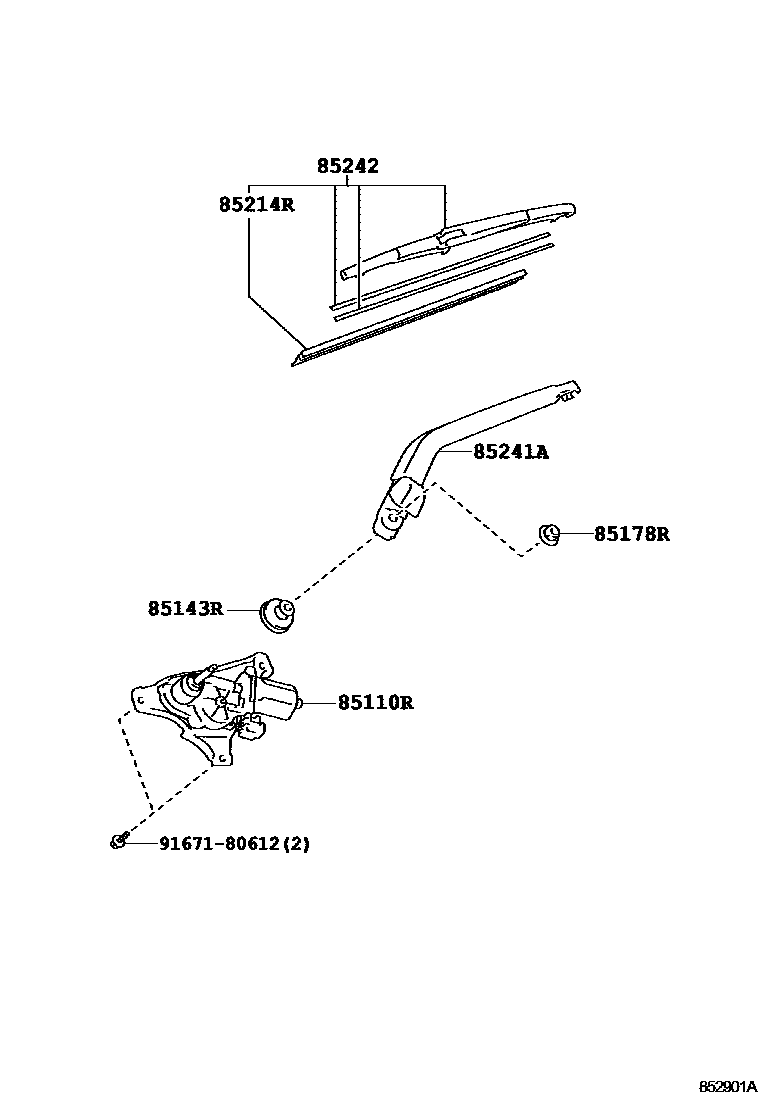 85242
85214R
85241A
85178R
85143R
85110R
91671-80612(2)
852901A