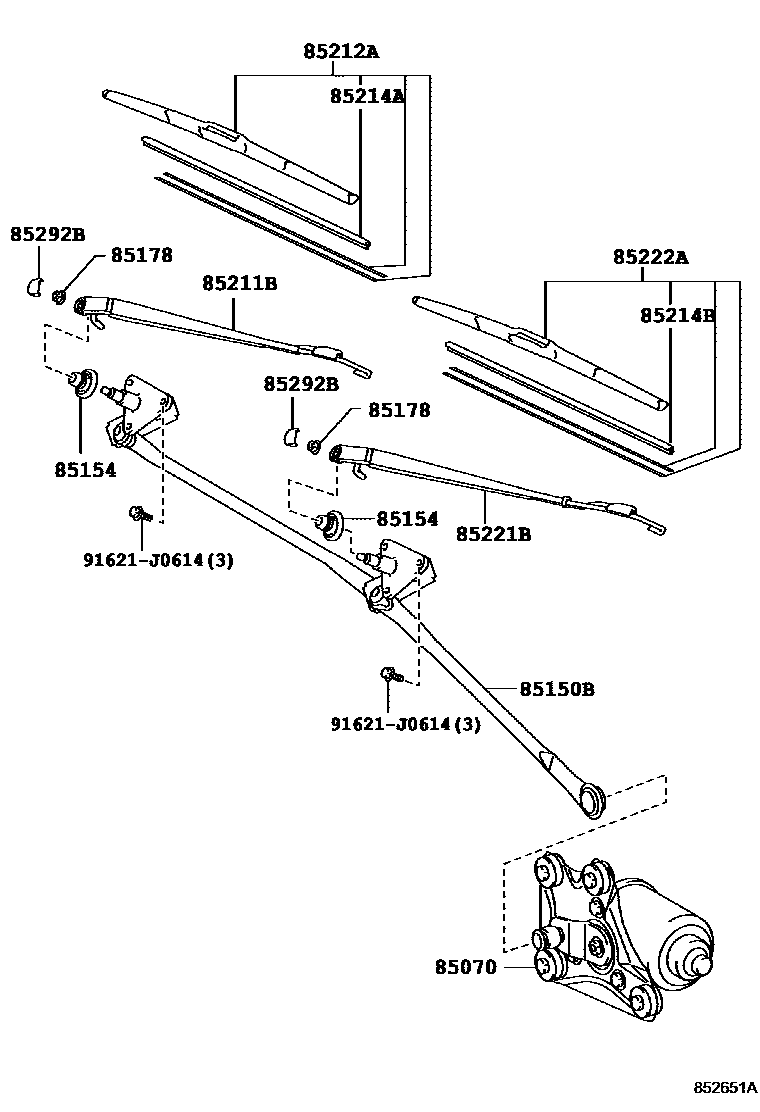 85212A
85214A
85292B
85178
85211B
85222A
85214B
85292B
85178
85154
85154
85221B
91621-J0614(3)
85150B
91621-J0614(3)
85070
852651A