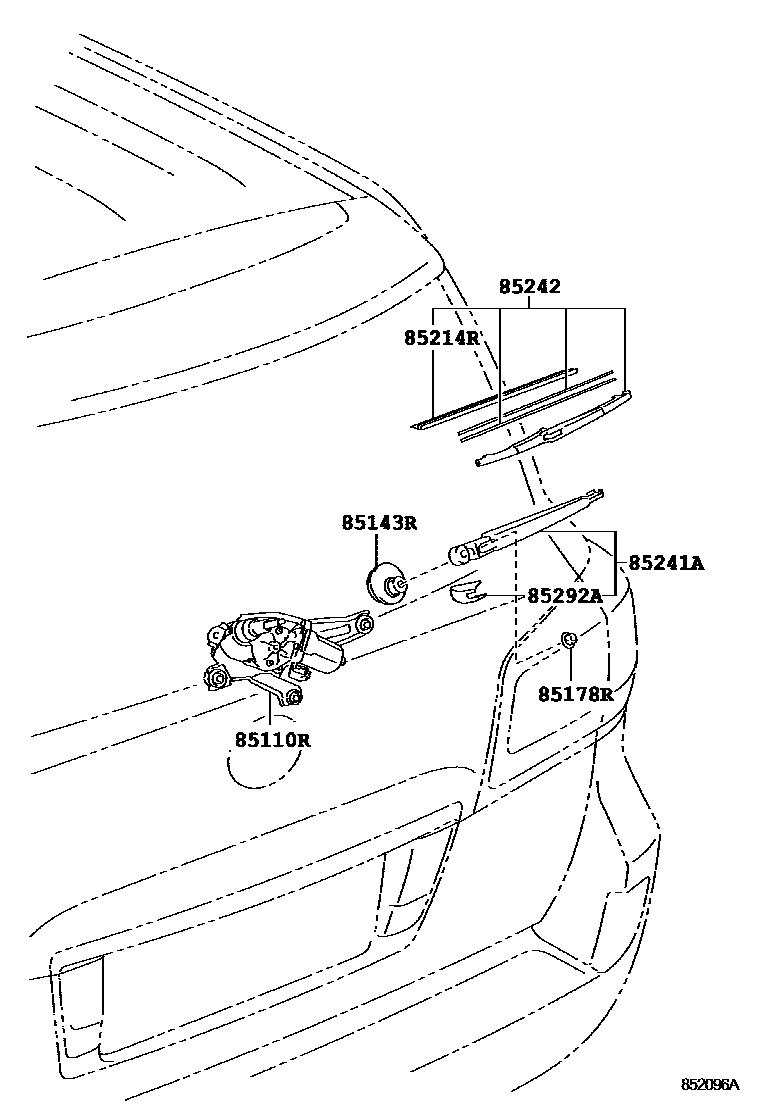 85242
85214R
85143R
85241A
85292A
85178R
85110R
852096A