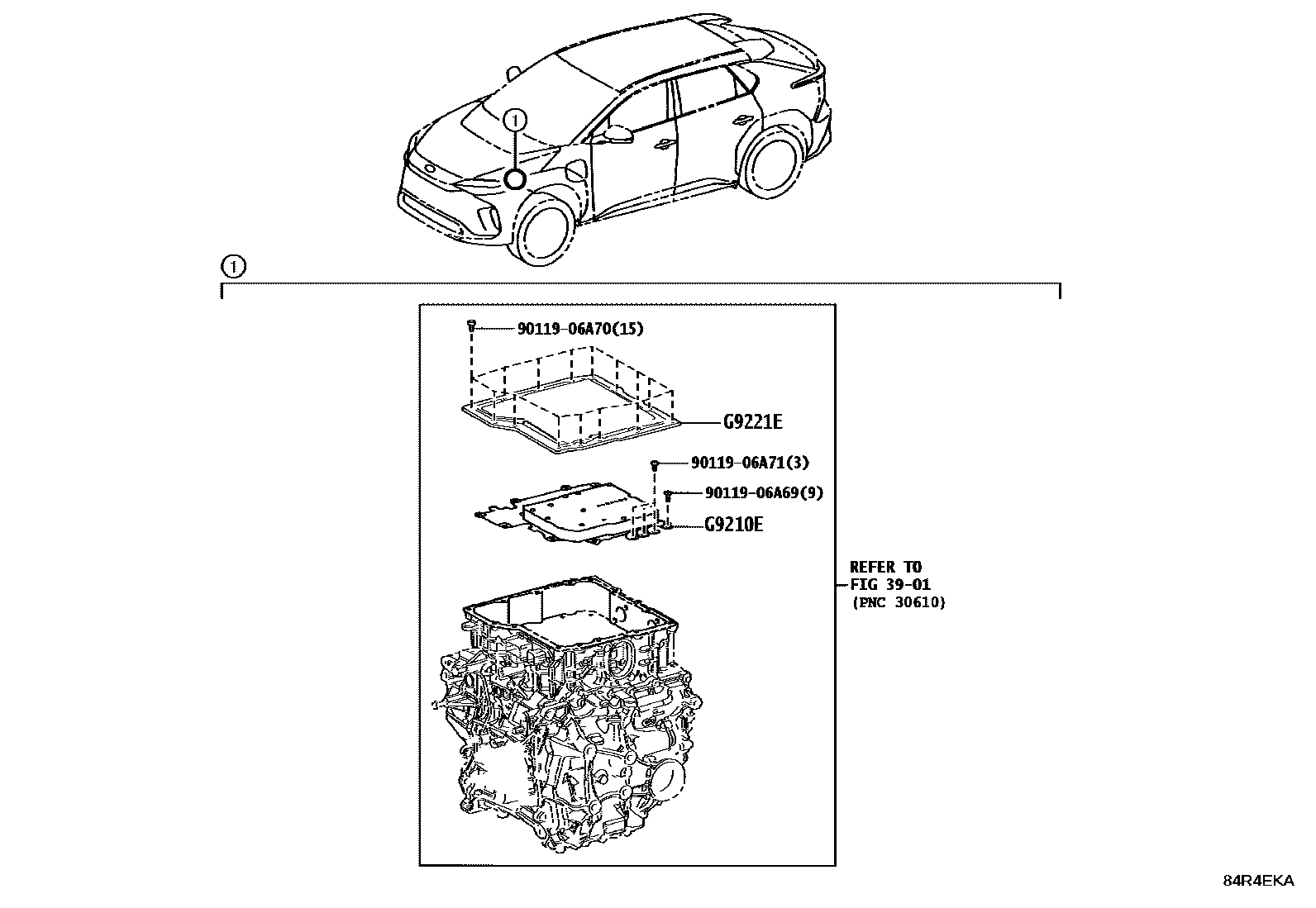 1

1

90119-06A70(15)

G9221E

90119-06A71(3)

90119-06A69(9)

G9210E

REFER TO
FIG 39-01
(PNC 30610)

84R4EKA