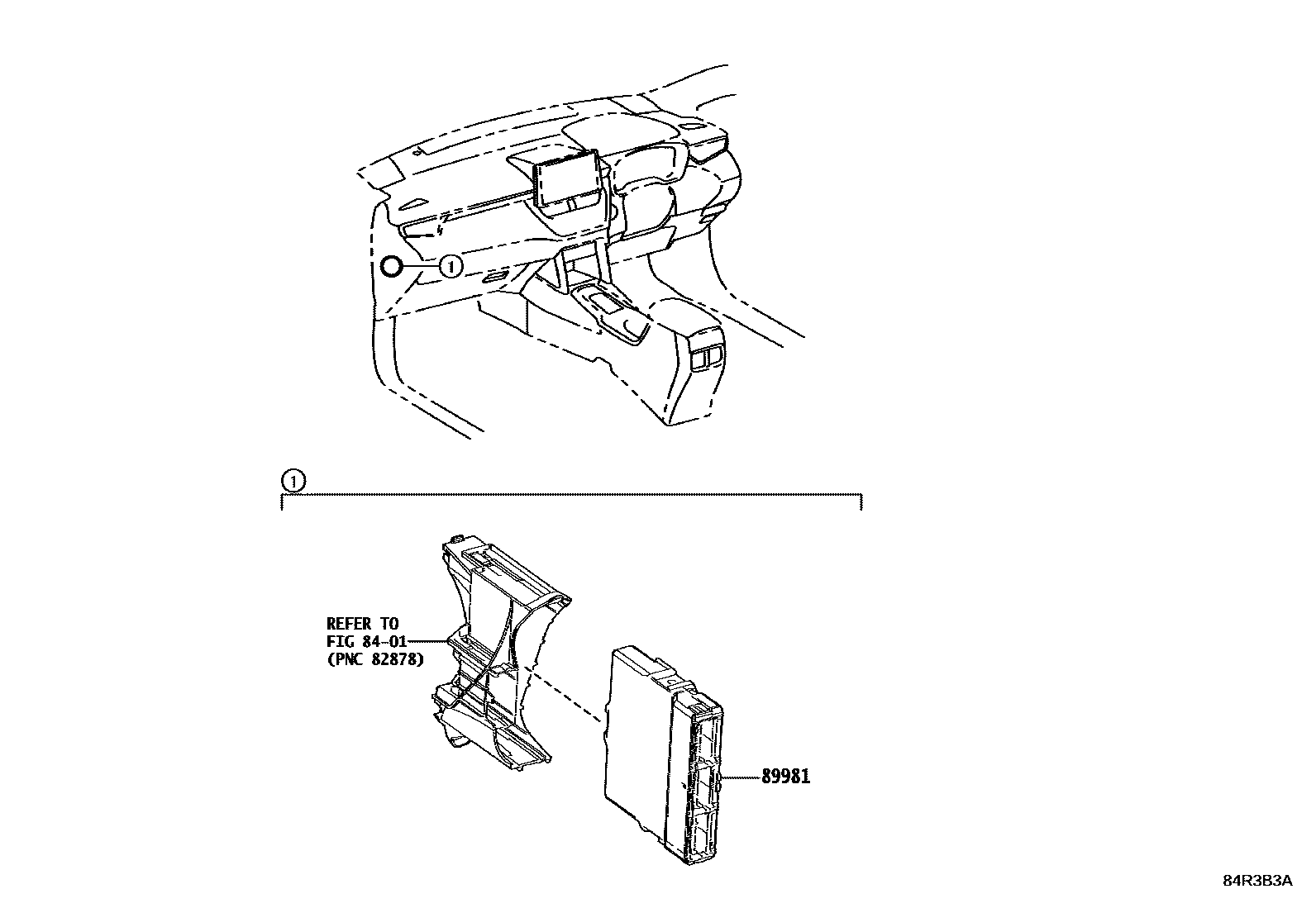 1

1

REFER TO
FIG 84-01
(PNC 82878)

89981

84R3B3A