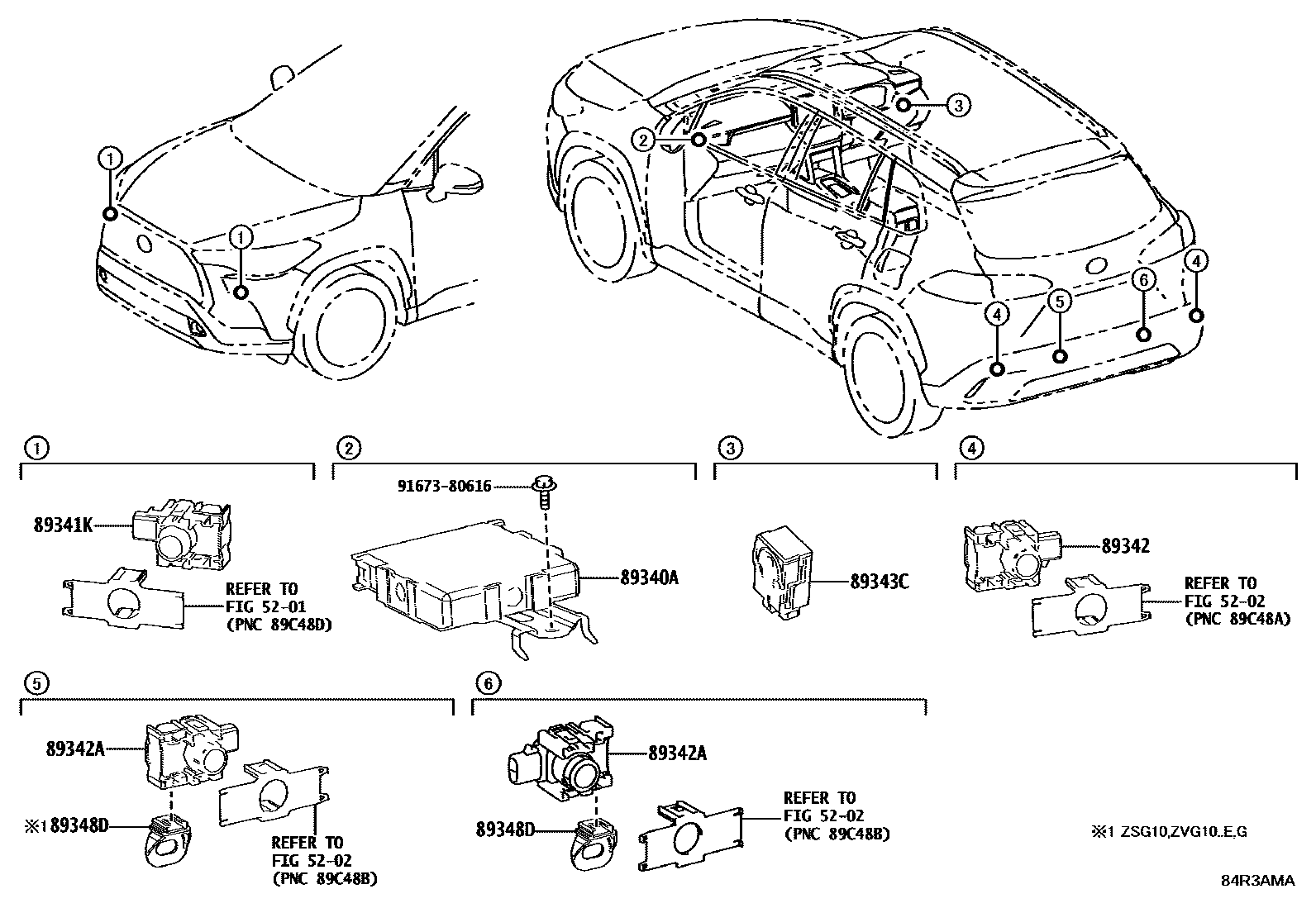 1
1
2
3
4
5
6
4

1
89341K
REFER TO FIG 52-01 (PNC 89C48D)

2
91673-80616
89340A

3
89343C

4
89342
REFER TO FIG 52-02 (PNC 89C48A)

5
89342A
※1 89348D
REFER TO FIG 52-02 (PNC 89C48B)

6
89342A
89348D
REFER TO FIG 52-02 (PNC 89C48B)

※1 ZSG10,ZVG10..E,G

84R3AMA