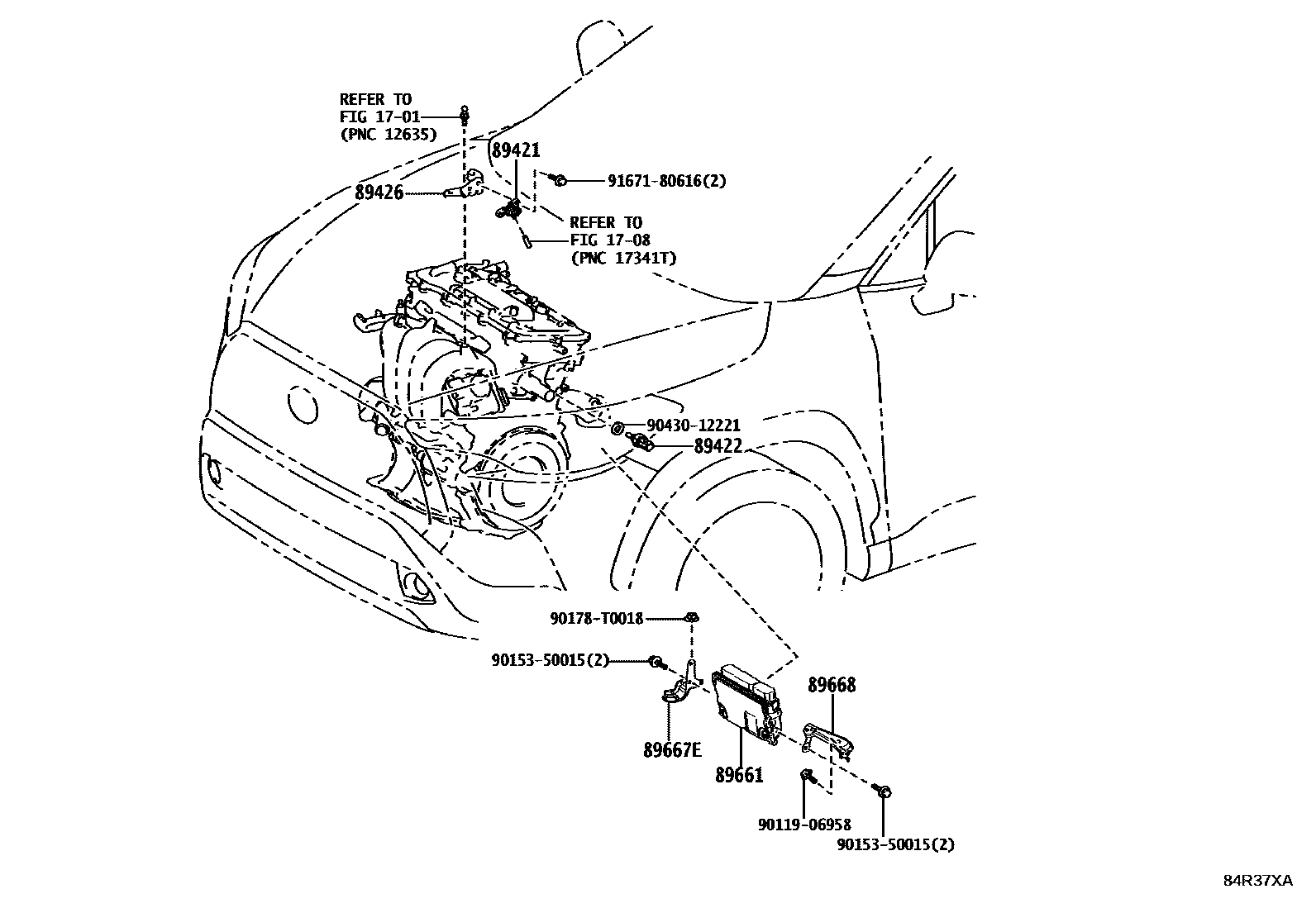 REFER TO
FIG 17-01
(PNC 12635)

89421

91671-80616(2)

89426

REFER TO
FIG 17-08
(PNC 17341T)

90430-12221

89422

90178-T0018

90153-50015(2)

89668

89667E

89661

90119-06958

90153-50015(2)

84R37XA