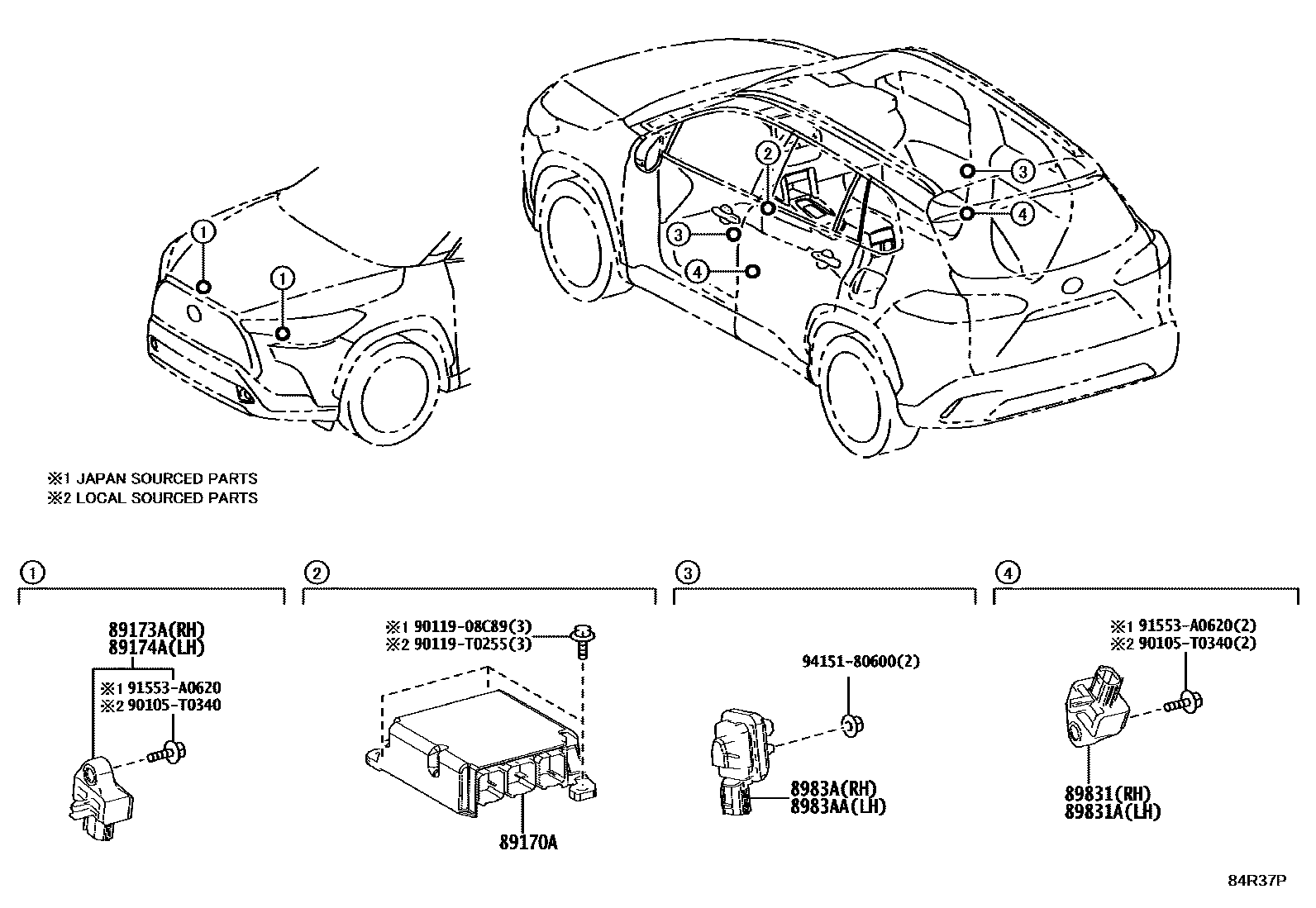 1
1
2
3
4
3
4

※1 JAPAN SOURCED PARTS
※2 LOCAL SOURCED PARTS

1
89173A(RH)
89174A(LH)
※1 91553-A0620
※2 90105-T0340

2
※1 90119-08C89(3)
※2 90119-T0255(3)
89170A

3
94151-80600(2)
8983A(RH)
8983AA(LH)

4
※1 91553-A0620(2)
※2 90105-T0340(2)
89831(RH)
89831A(LH)

84R37P