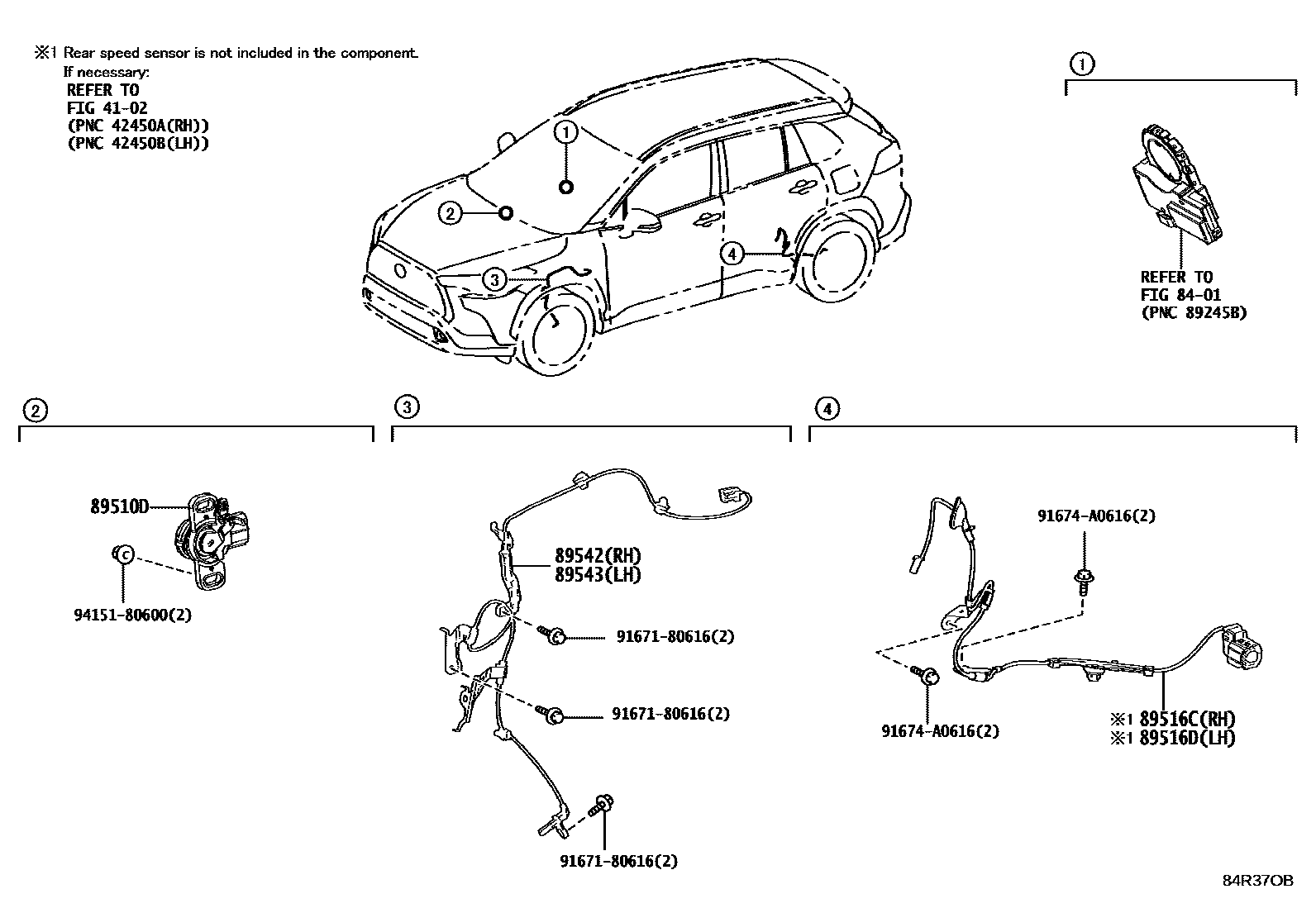 ※1 Rear speed sensor is not included in the component.
If necessary:
REFER TO
FIG 41-02
(PNC 42450A(RH))
(PNC 42450B(LH))

1
2
3
4

1
REFER TO
FIG 84-01
(PNC 89245B)

2
89510D
94151-80600(2)

3
89542(RH)
89543(LH)
91671-80616(2)
91671-80616(2)
91671-80616(2)

4
91674-A0616(2)
91674-A0616(2)
※1 89516C(RH)
※1 89516D(LH)

84R37OB