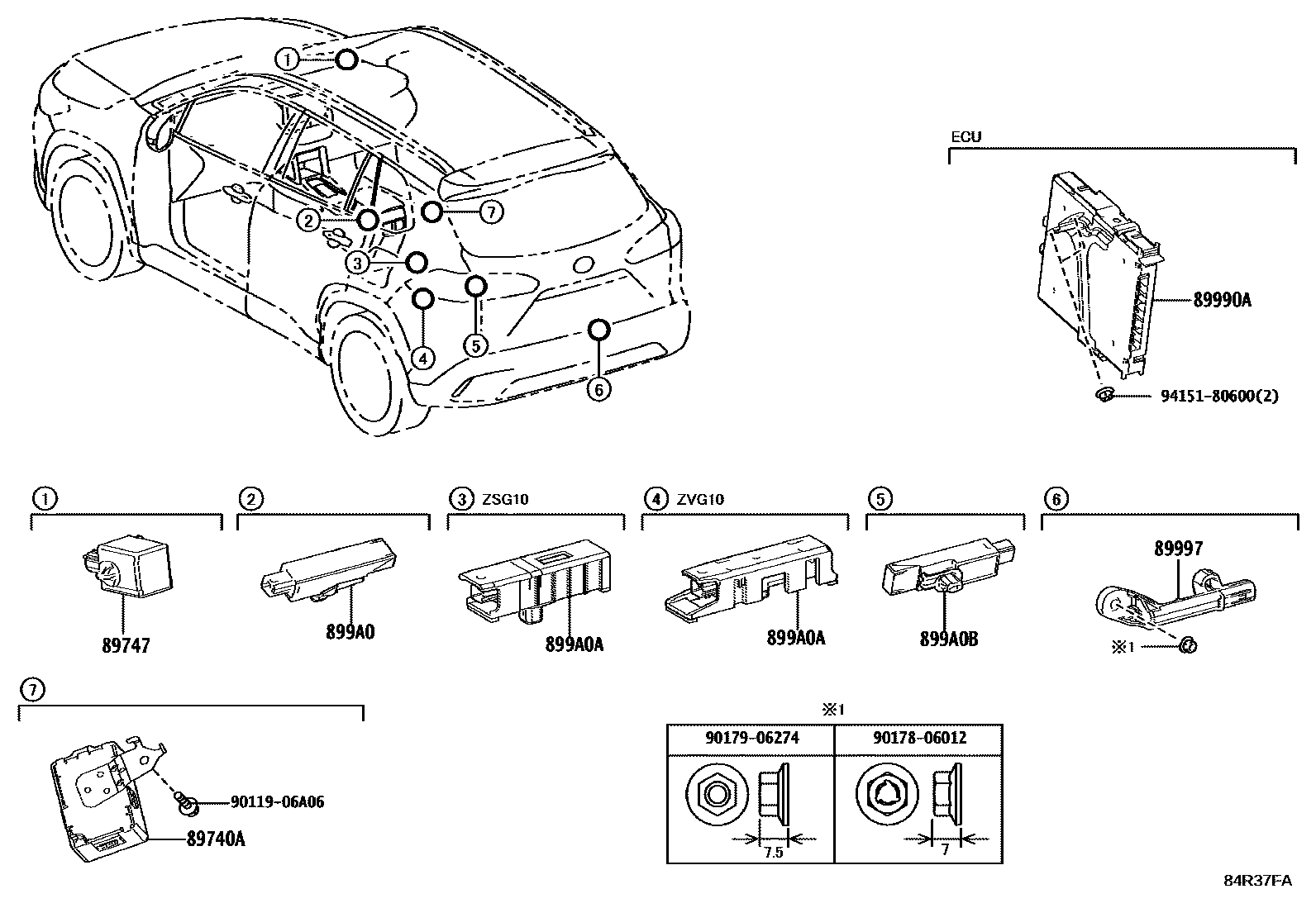 1
2
3
4
5
6
7

ECU
89990A
94151-80600(2)

1
89747

2
899A0

3 ZSG10
899A0A

4 ZVG10
899A0A

5
899A0B

6
89997
※1

7
90119-06A06
89740A

※1

| 90179-06274 | 90178-06012 |
|---|---|
| 7.5 | 7 |

84R37FA