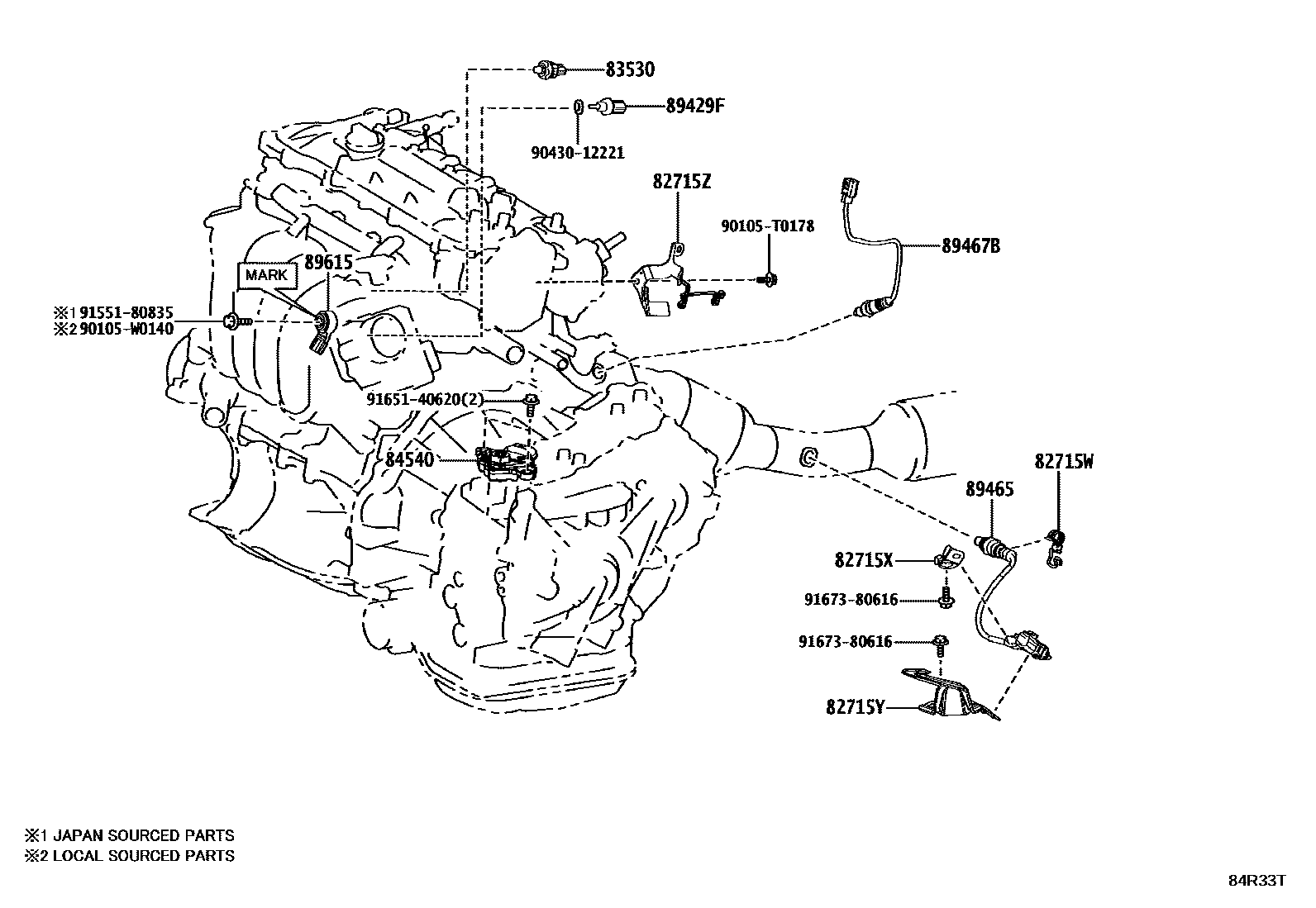 83530
89429F
90430-12221
82715Z
90105-T0178
89467B
MARK
89615
※1 91551-80835
※2 90105-W0140
91651-40620(2)
84540
82715W
89465
82715X
91673-80616
91673-80616
82715Y

※1 JAPAN SOURCED PARTS
※2 LOCAL SOURCED PARTS

84R33T