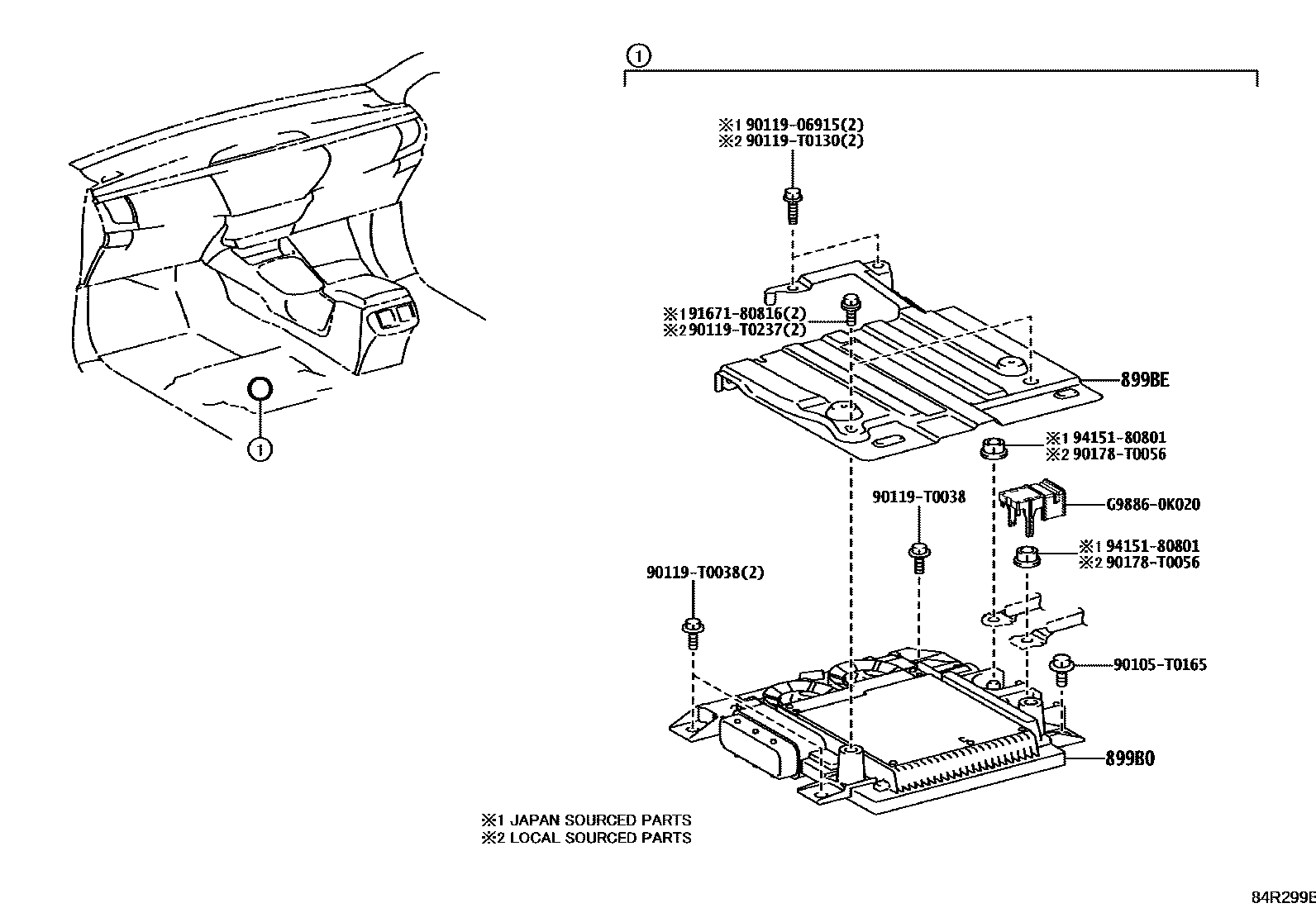 1

1

※1 90119-06915(2)
※2 90119-T0130(2)

※1 91671-80816(2)
※2 90119-T0237(2)

899BE

※1 94151-80801
※2 90178-T0056

90119-T0038

G9886-0K020

※1 94151-80801
※2 90178-T0056

90119-T0038(2)

90105-T0165

899B0

※1 JAPAN SOURCED PARTS
※2 LOCAL SOURCED PARTS

84R299E