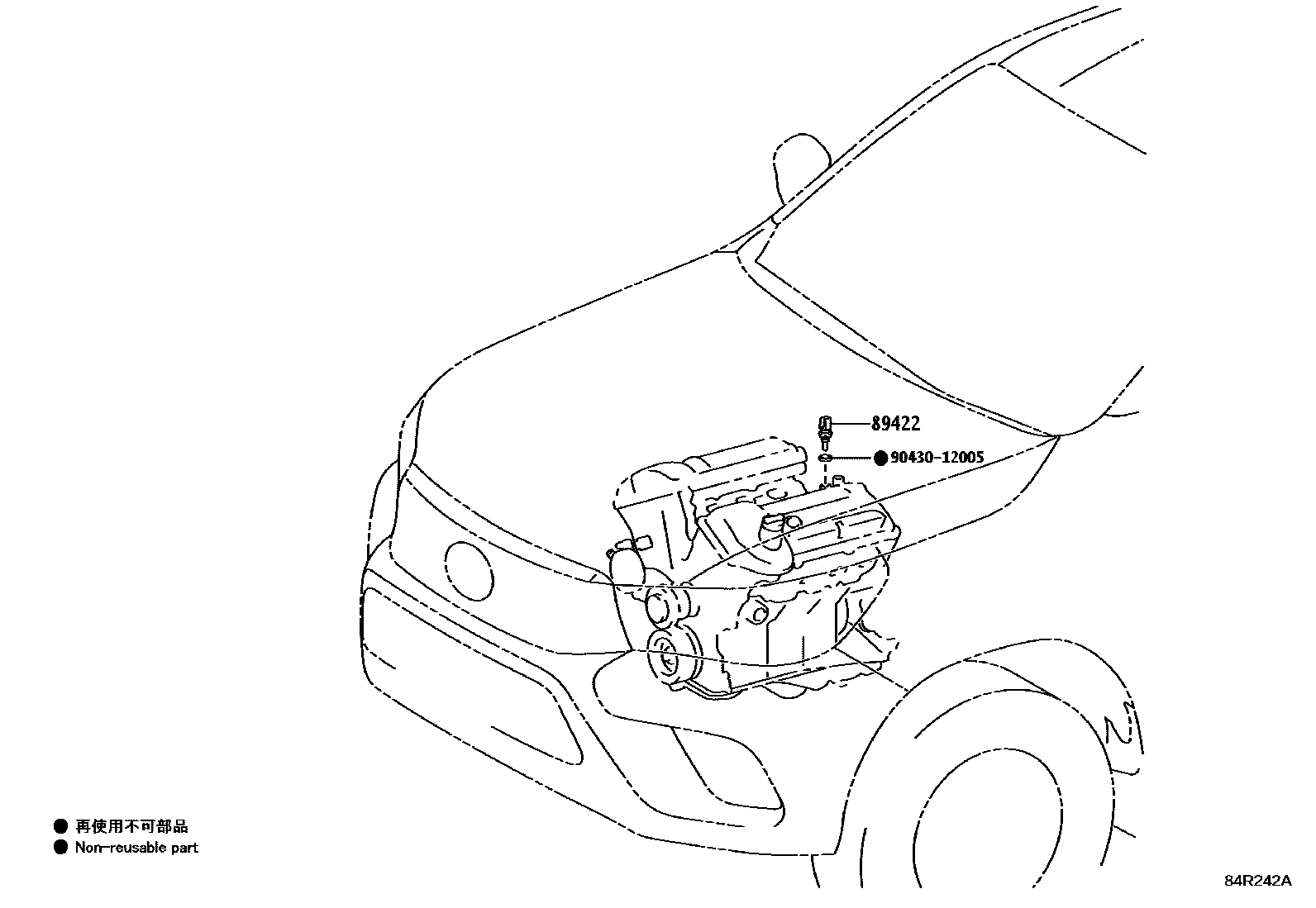 89422

● 90430-12005

● 再使用不可部品
● Non-reusable part

84R242A