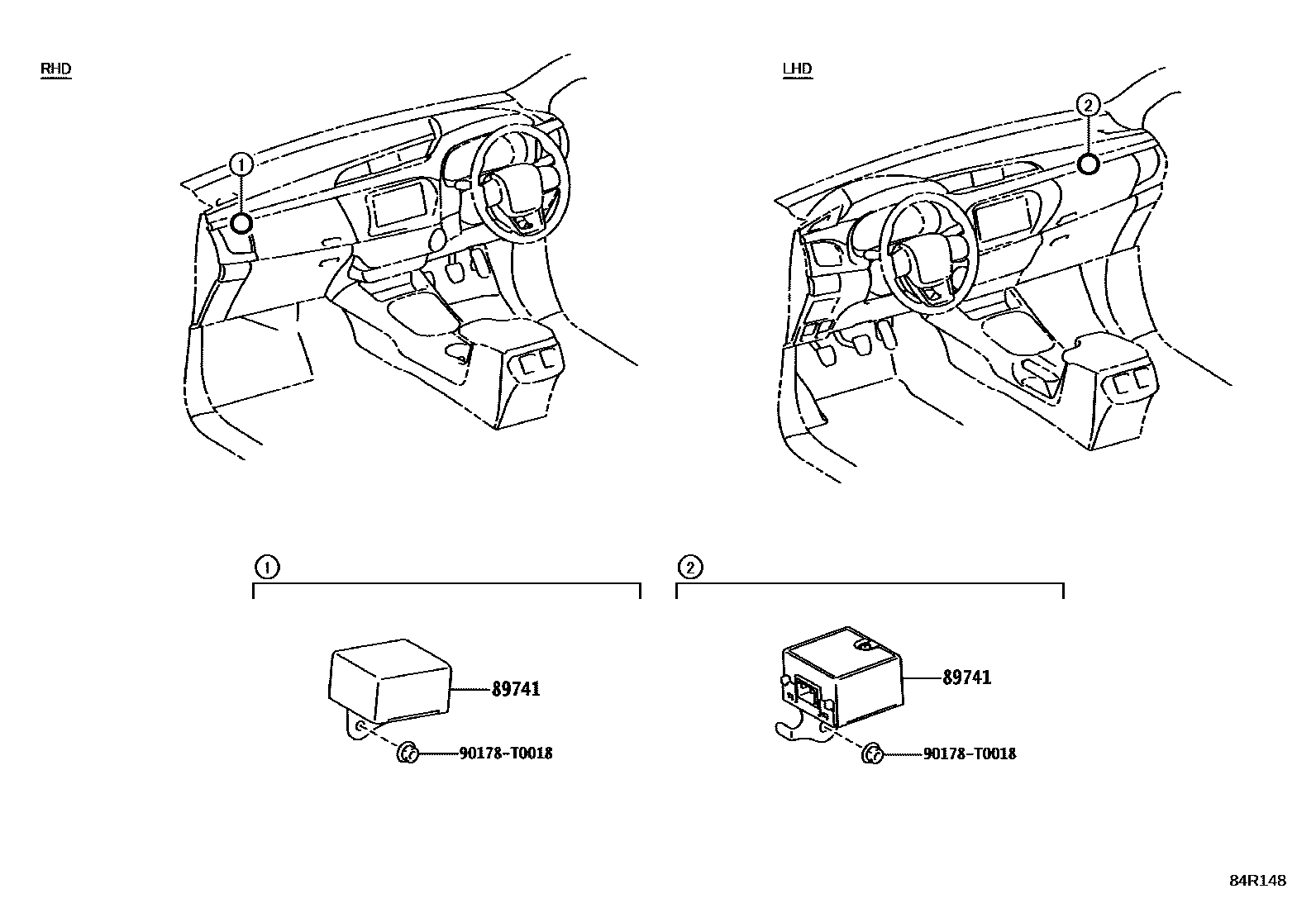 RHD

1

LHD

2

1

89741

90178-T0018

2

89741

90178-T0018

84R148