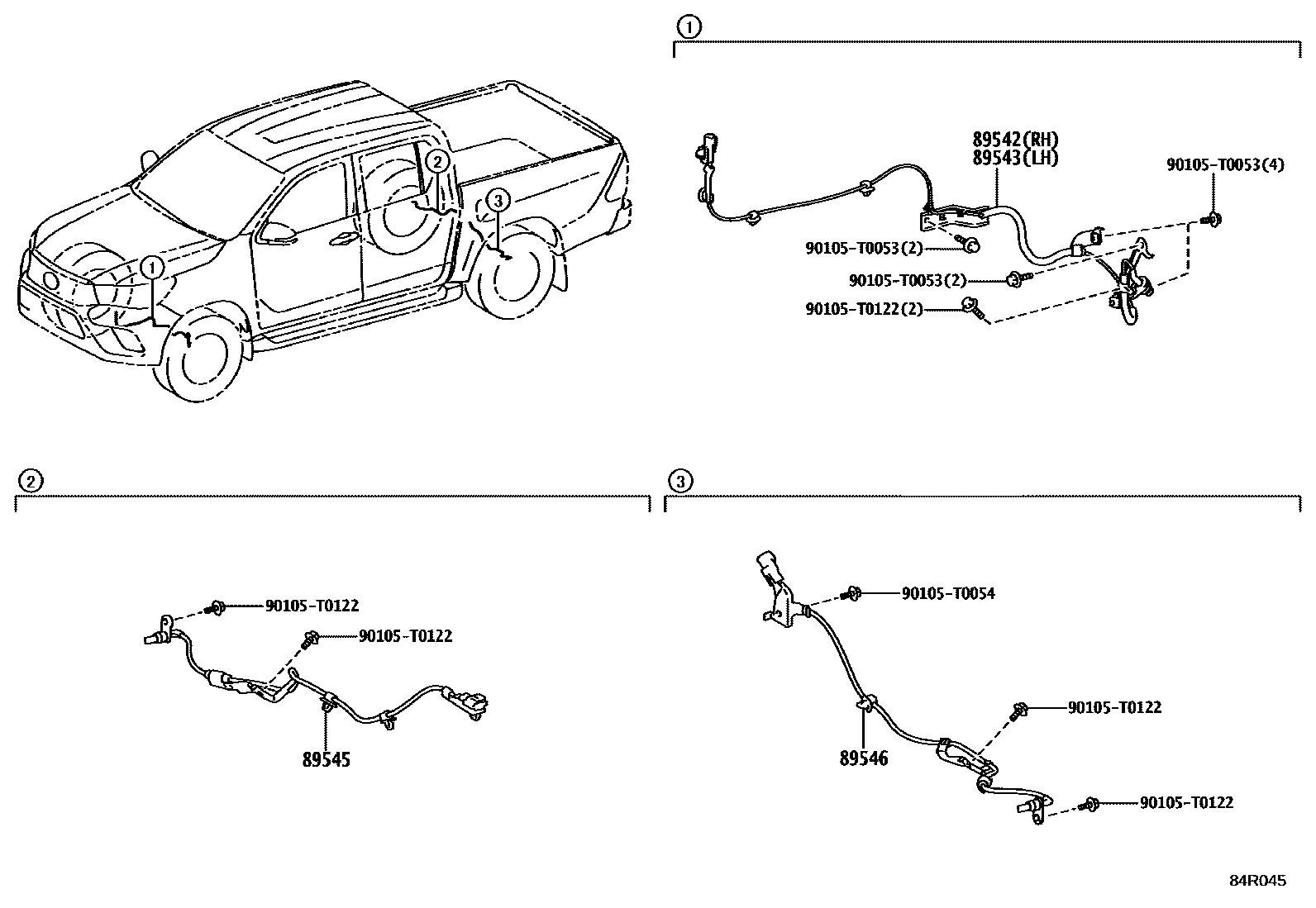 1
2
3

1

89542(RH)
89543(LH)
90105-T0053(4)
90105-T0053(2)
90105-T0053(2)
90105-T0122(2)

2

90105-T0122
90105-T0122
89545

3

90105-T0054
90105-T0122
89546
90105-T0122

84R045