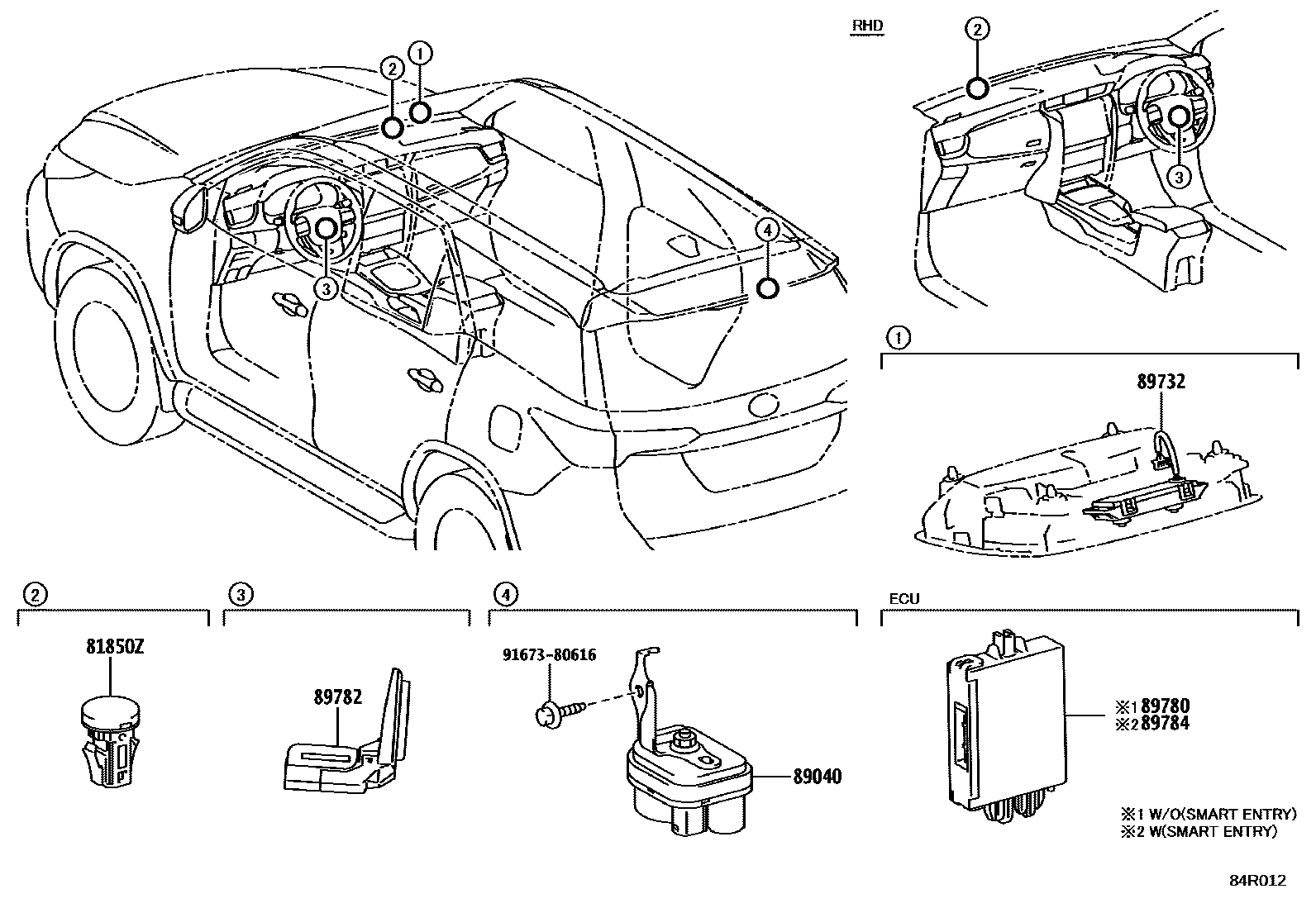 2
1
3
4
RHD
2
3
1
89732
2
81850Z
3
89782
4
91673-80616
89040
ECU
※1 89780
※2 89784
※1 W/O(SMART ENTRY)
※2 W(SMART ENTRY)
84R012