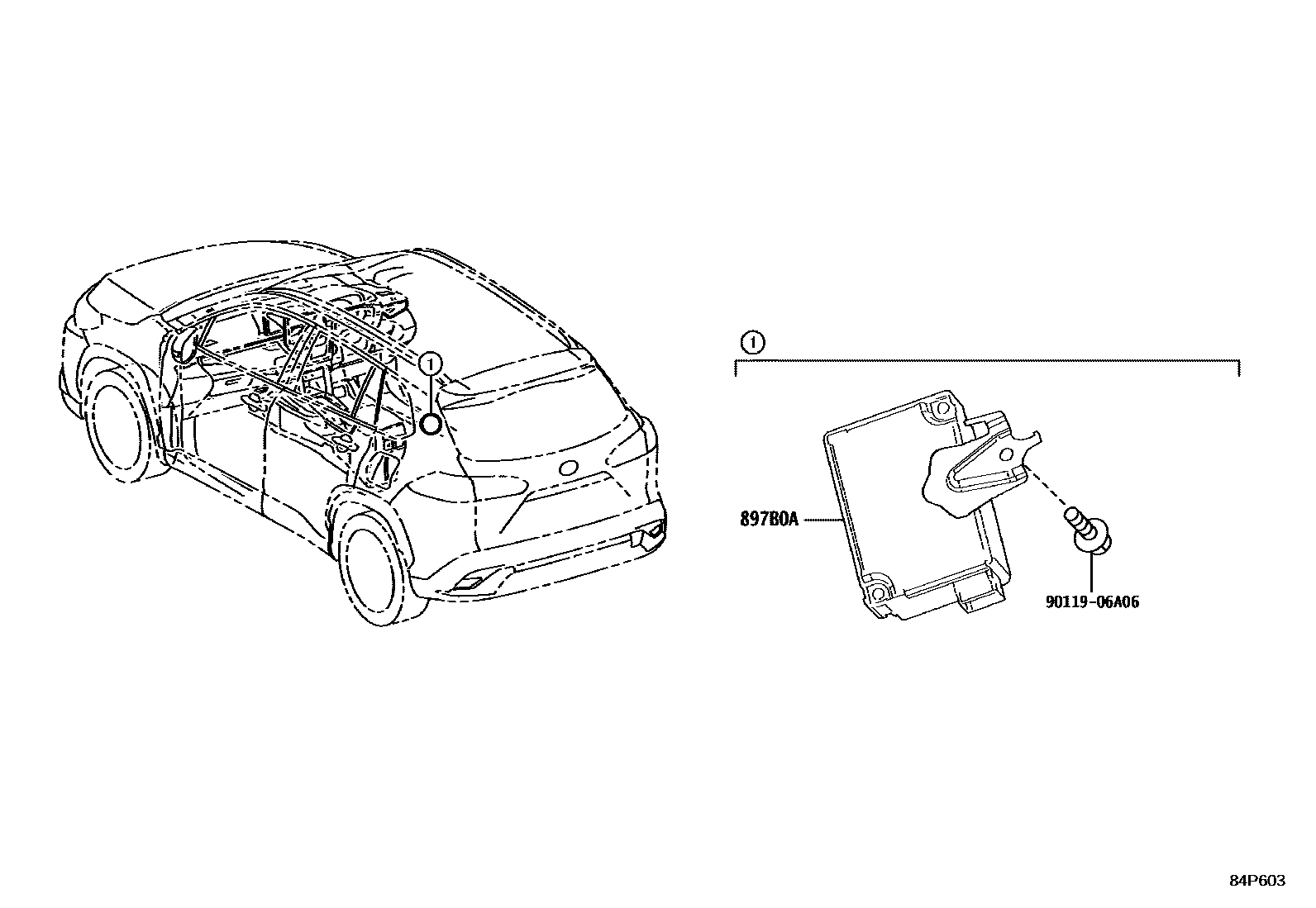 1

1

897B0A

90119-06A06

84P603