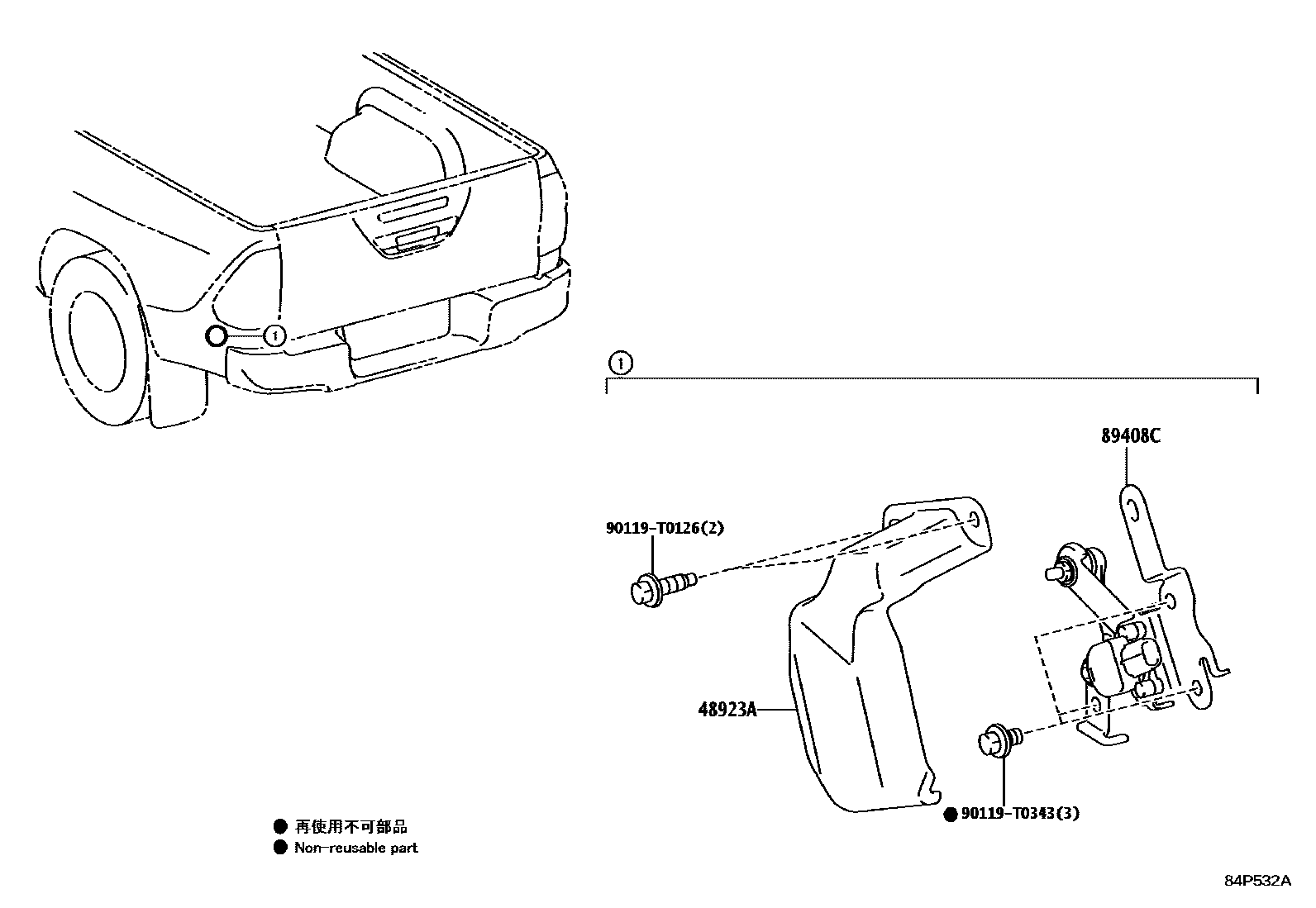 1

1

89408C

90119-T0126(2)

48923A

● 90119-T0343(3)

● 再使用不可部品
● Non-reusable part

84P532A