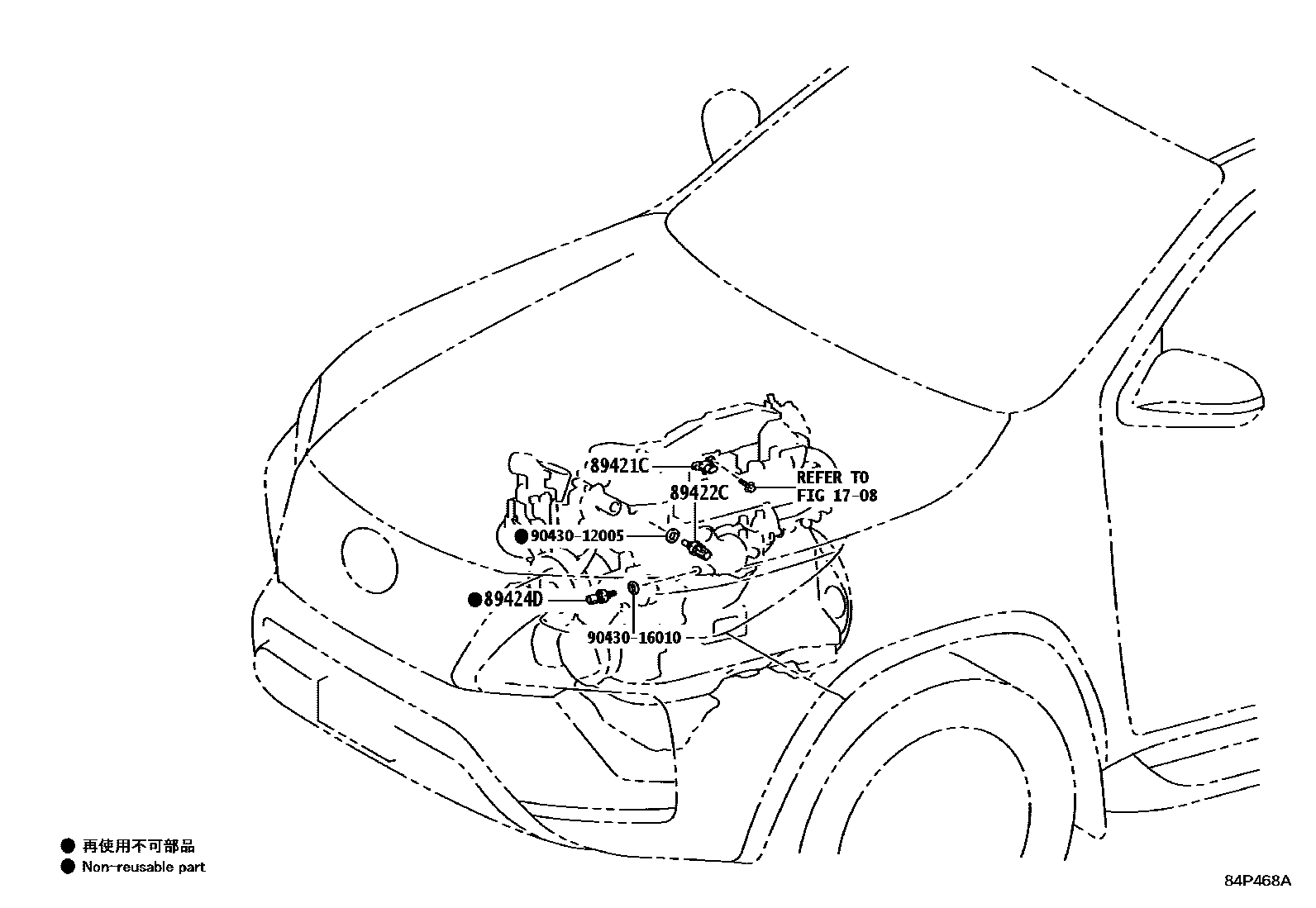 89421C
REFER TO
FIG 17-08
89422C
● 90430-12005
● 89424D
90430-16010

● 再使用不可部品
● Non-reusable part

84P468A