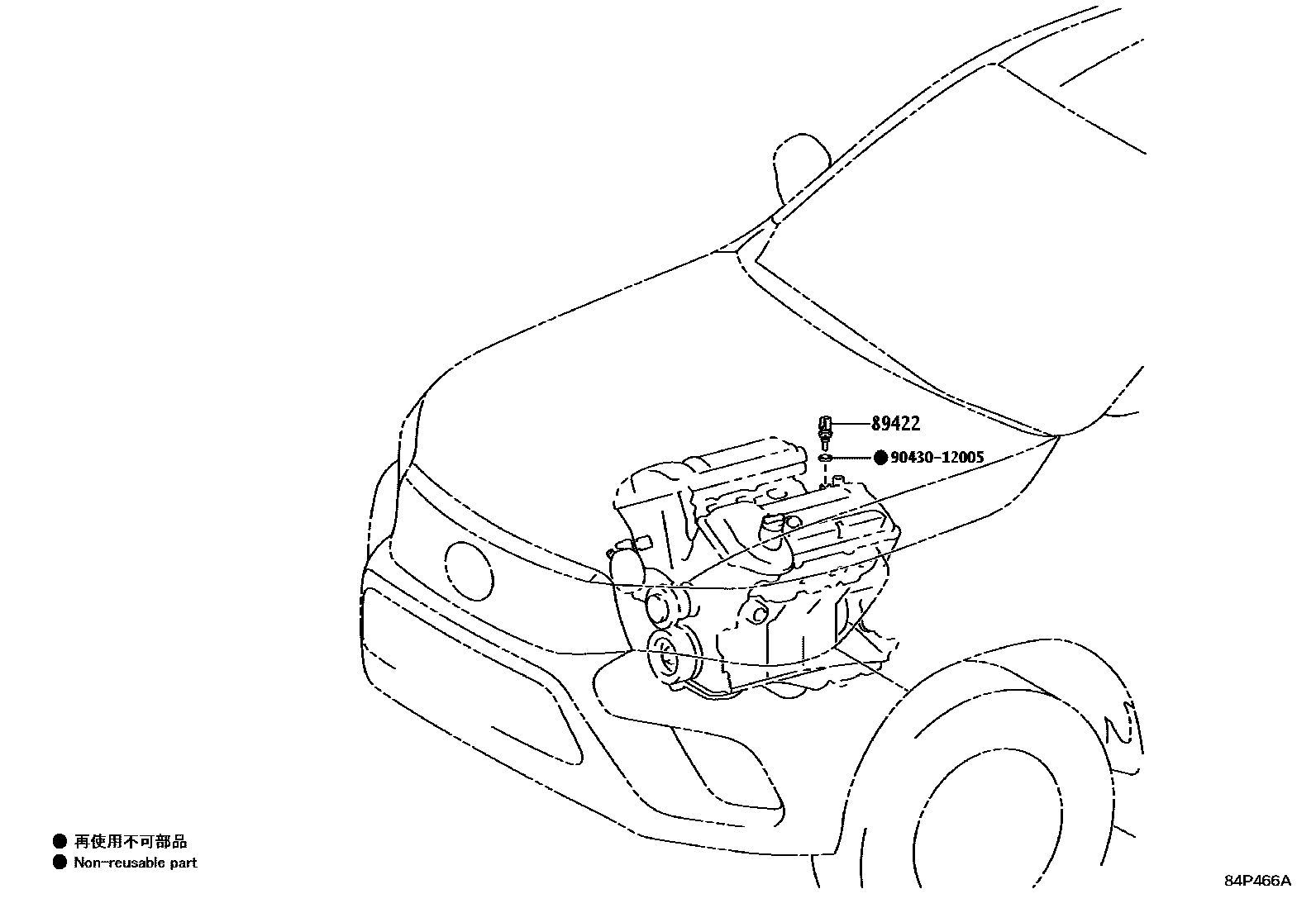 89422
● 90430-12005

● 再使用不可部品
● Non-reusable part

84P466A