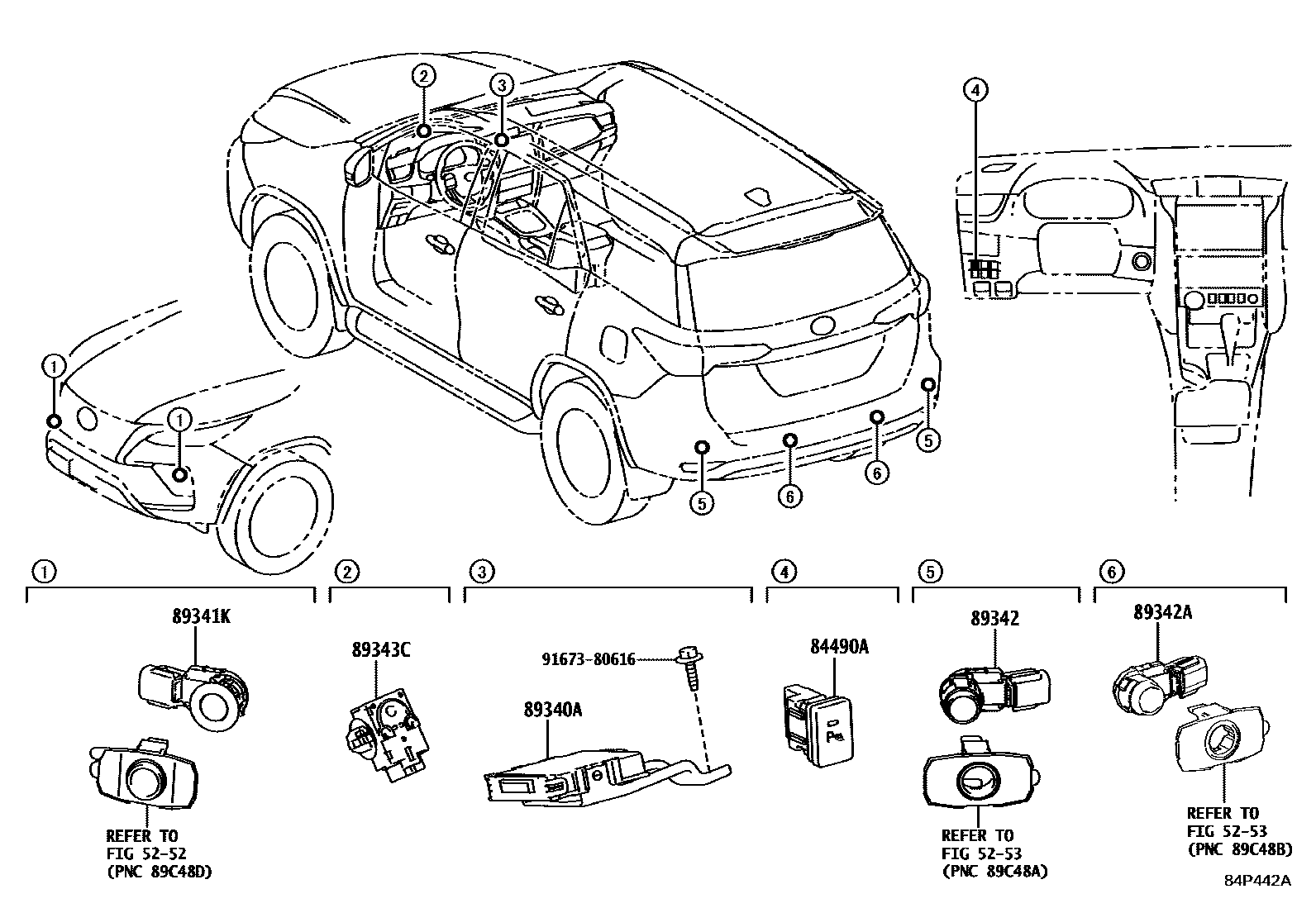 2
3
4
1
1
5
6
6
5

1
89341K
REFER TO
FIG 52-52
(PNC 89C48D)

2
89343C

3
91673-80616
89340A

4
84490A

5
89342
REFER TO
FIG 52-53
(PNC 89C48A)

6
89342A
REFER TO
FIG 52-53
(PNC 89C48B)

84P442A