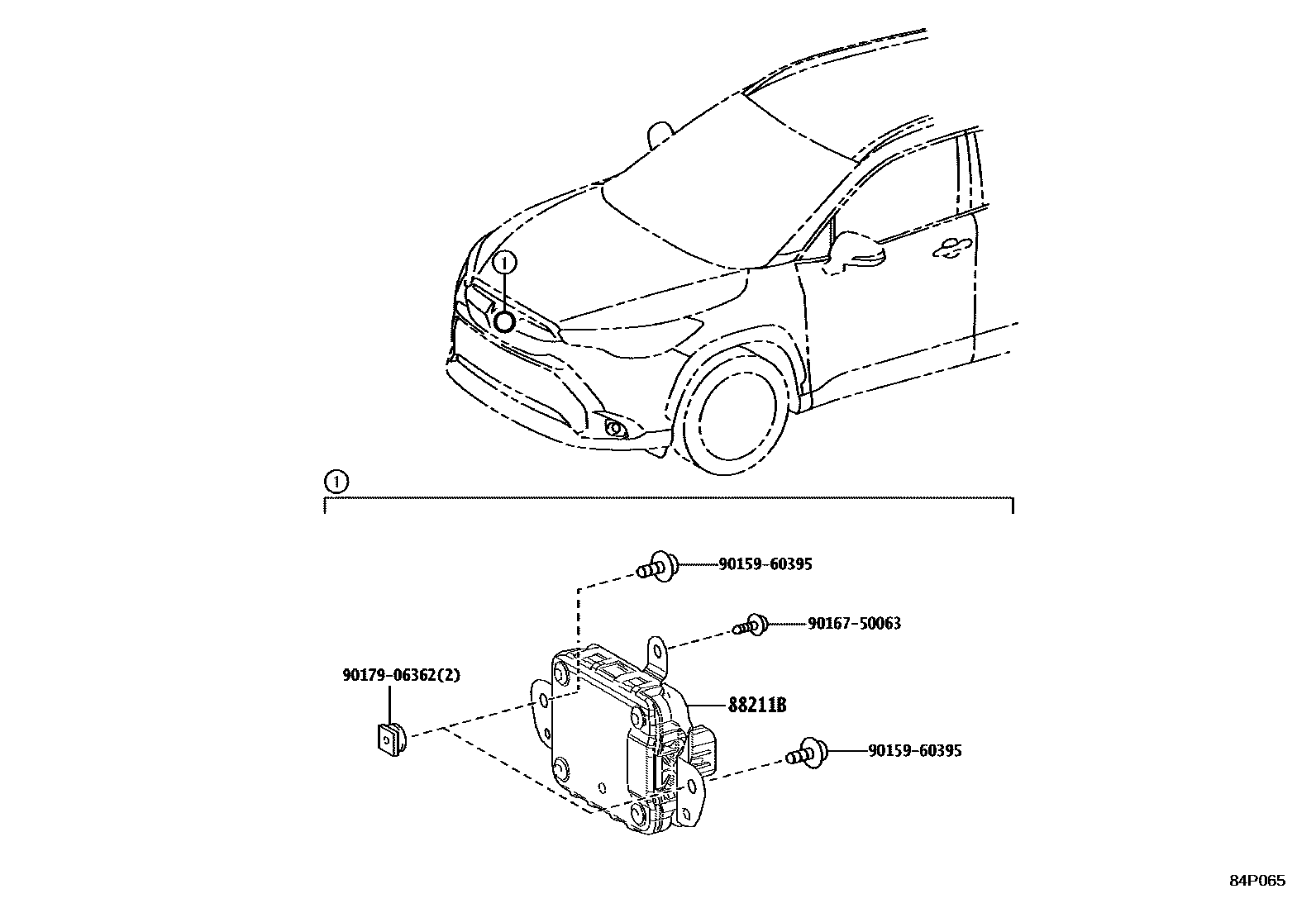 1

1

90159-60395

90167-50063

90179-06362(2)

88211B

90159-60395

84P065