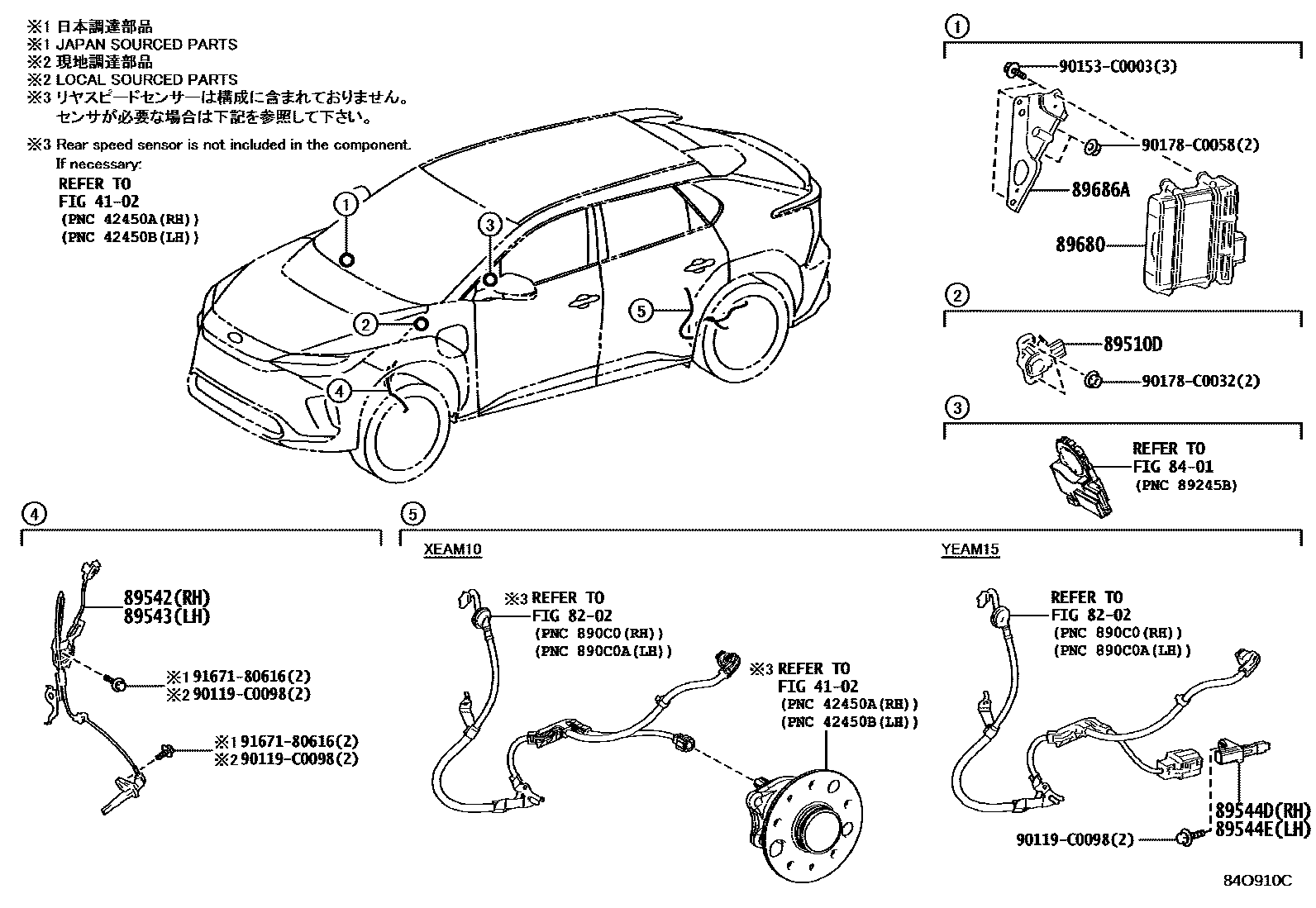 ※1 日本調達部品
※1 JAPAN SOURCED PARTS
※2 現地調達部品
※2 LOCAL SOURCED PARTS
※3 リヤスピードセンサーは構成に含まれておりません。
センサが必要な場合は下記を参照して下さい。

※3 Rear speed sensor is not included in the component.
If necessary:
REFER TO
FIG 41-02
(PNC 42450A(RH))
(PNC 42450B(LH))

1
2
3
4
5

1
90153-C0003(3)
90178-C0058(2)
89686A
89680

2
89510D
90178-C0032(2)

3
REFER TO
FIG 84-01
(PNC 89245B)

4
89542(RH)
89543(LH)
※1 91671-80616(2)
※2 90119-C0098(2)
※1 91671-80616(2)
※2 90119-C0098(2)

5
XEAM10
※3 REFER TO
FIG 82-02
(PNC 890C0(RH))
(PNC 890C0A(LH))
※3 REFER TO
FIG 41-02
(PNC 42450A(RH))
(PNC 42450B(LH))

YEAM15
REFER TO
FIG 82-02
(PNC 890C0(RH))
(PNC 890C0A(LH))
89544D(RH)
89544E(LH)
90119-C0098(2)

84O910C