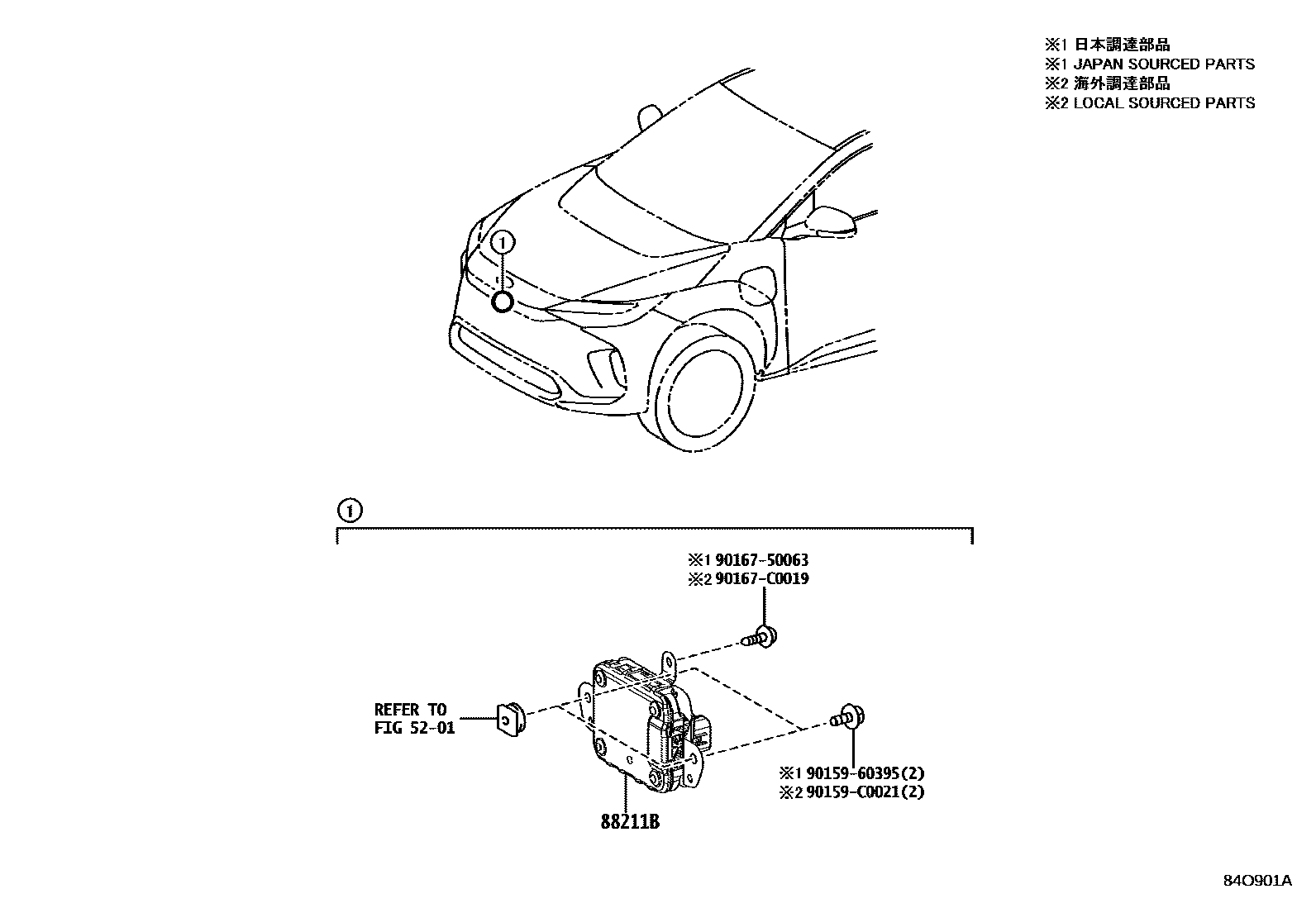 ※1 日本調達部品
※1 JAPAN SOURCED PARTS
※2 海外調達部品
※2 LOCAL SOURCED PARTS

1

1

※1 90167-50063
※2 90167-C0019

REFER TO
FIG 52-01

※1 90159-60395(2)
※2 90159-C0021(2)

88211B

84O901A