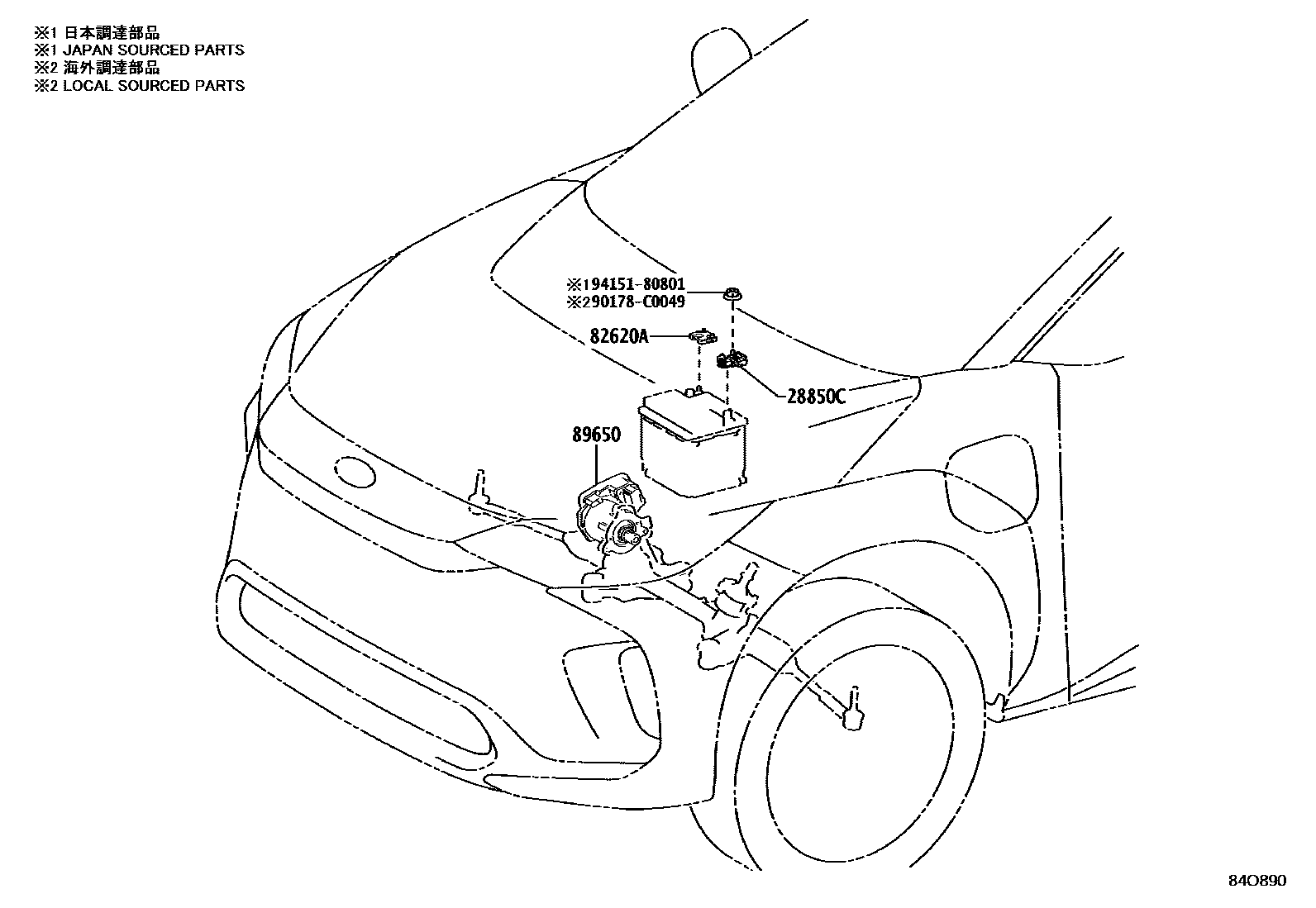 ※1 日本調達部品
※1 JAPAN SOURCED PARTS
※2 海外調達部品
※2 LOCAL SOURCED PARTS

※194151-80801
※290178-C0049

82620A

28850C

89650

84O890