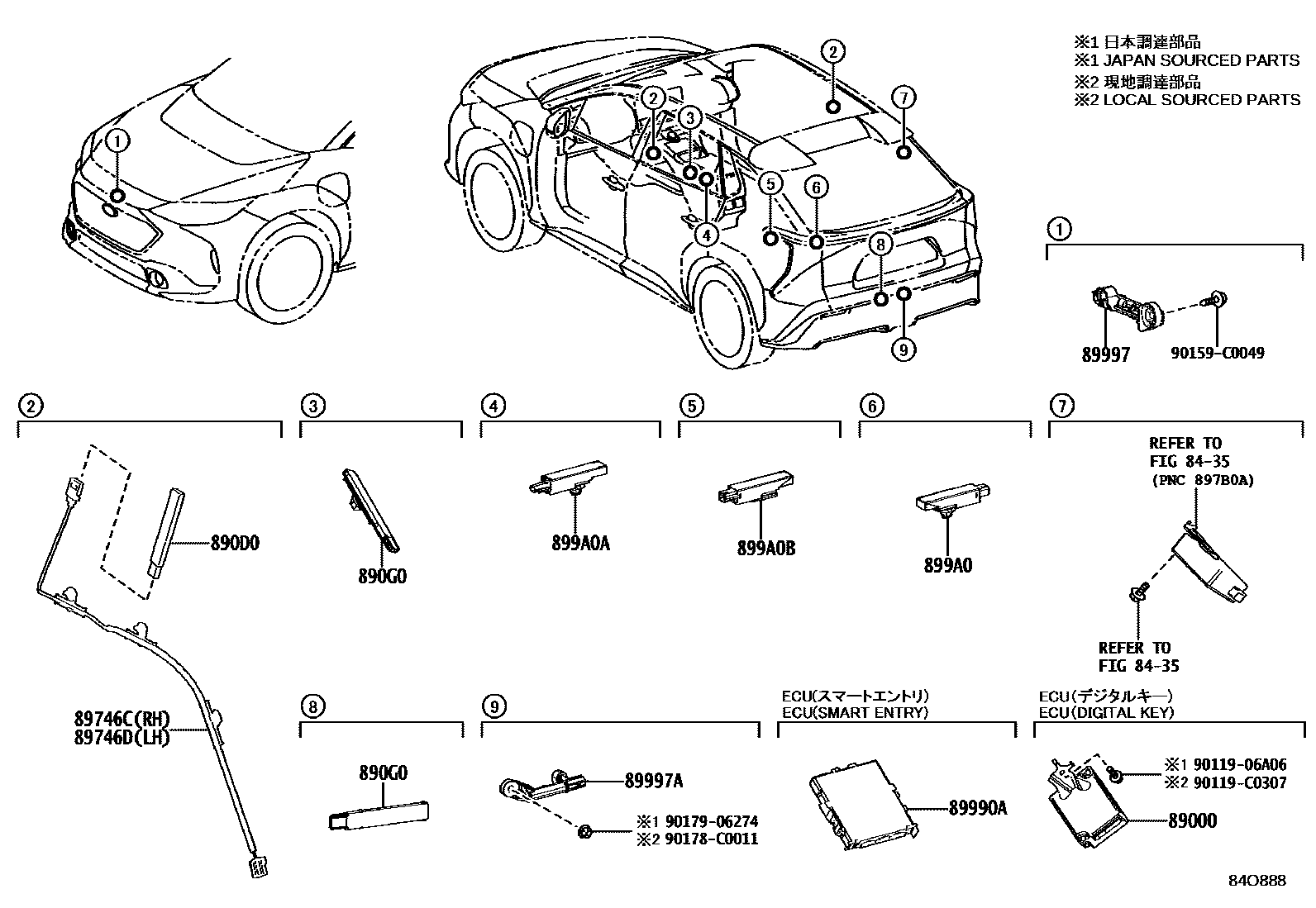 ※1 日本調達部品
※1 JAPAN SOURCED PARTS
※2 現地調達部品
※2 LOCAL SOURCED PARTS

1
2
2
3
4
5
6
7
8
9

1
89997
90159-C0049

2
890D0
89746C(RH)
89746D(LH)

3
890G0

4
899A0A

5
899A0B

6
899A0

7
REFER TO
FIG 84-35
(PNC 897B0A)
REFER TO
FIG 84-35

8
890G0

9
89997A
※1 90179-06274
※2 90178-C0011

ECU(スマートエントリ)
ECU(SMART ENTRY)
89990A

ECU(デジタルキー)
ECU(DIGITAL KEY)
※1 90119-06A06
※2 90119-C0307
89000

84O888