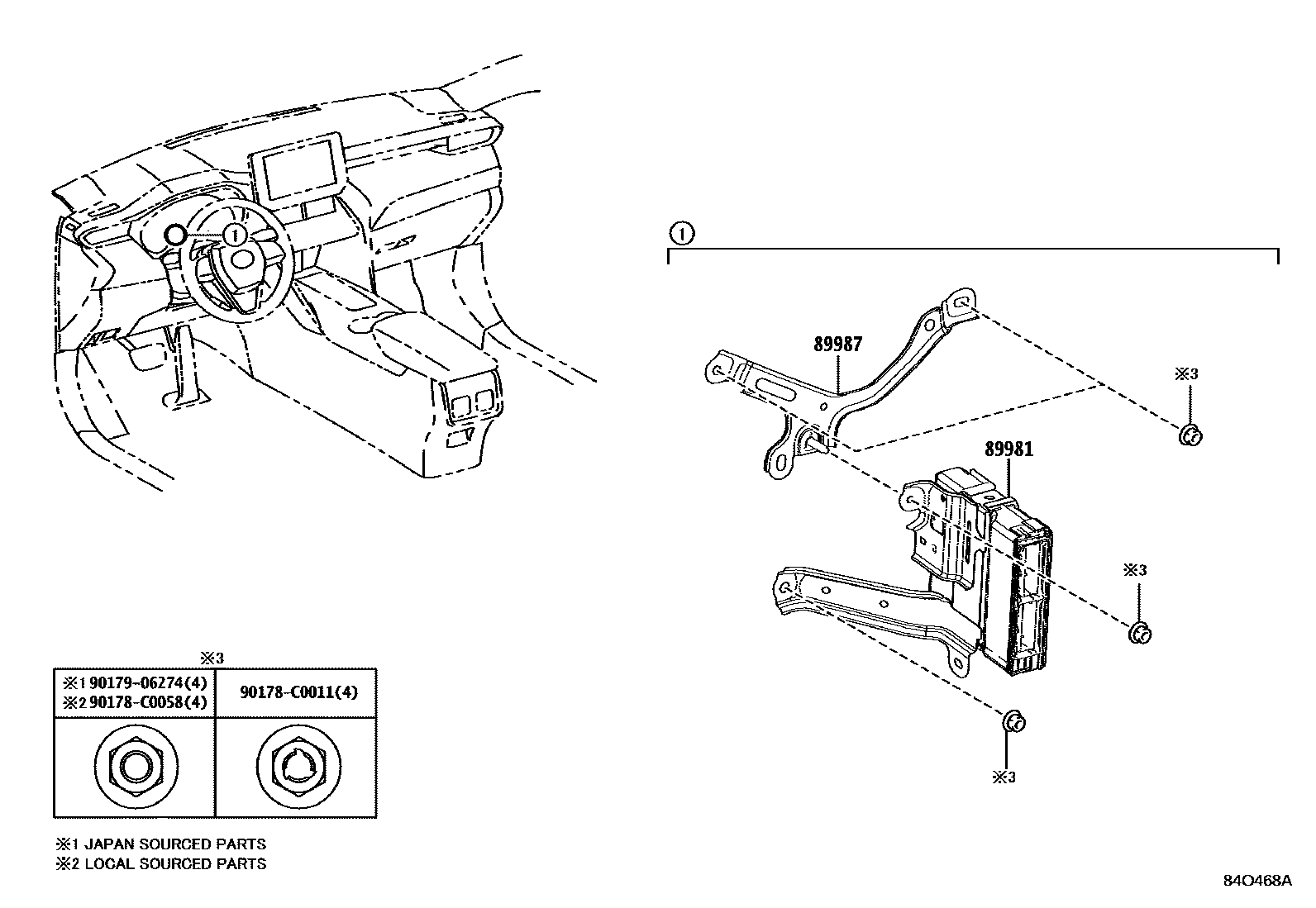 1

1

89987

※3

89981

※3

※3

※3

| ※1 90179-06274(4) ※2 90178-C0058(4) | 90178-C0011(4) |
|---|---|
| | |

※1 JAPAN SOURCED PARTS
※2 LOCAL SOURCED PARTS

84O468A