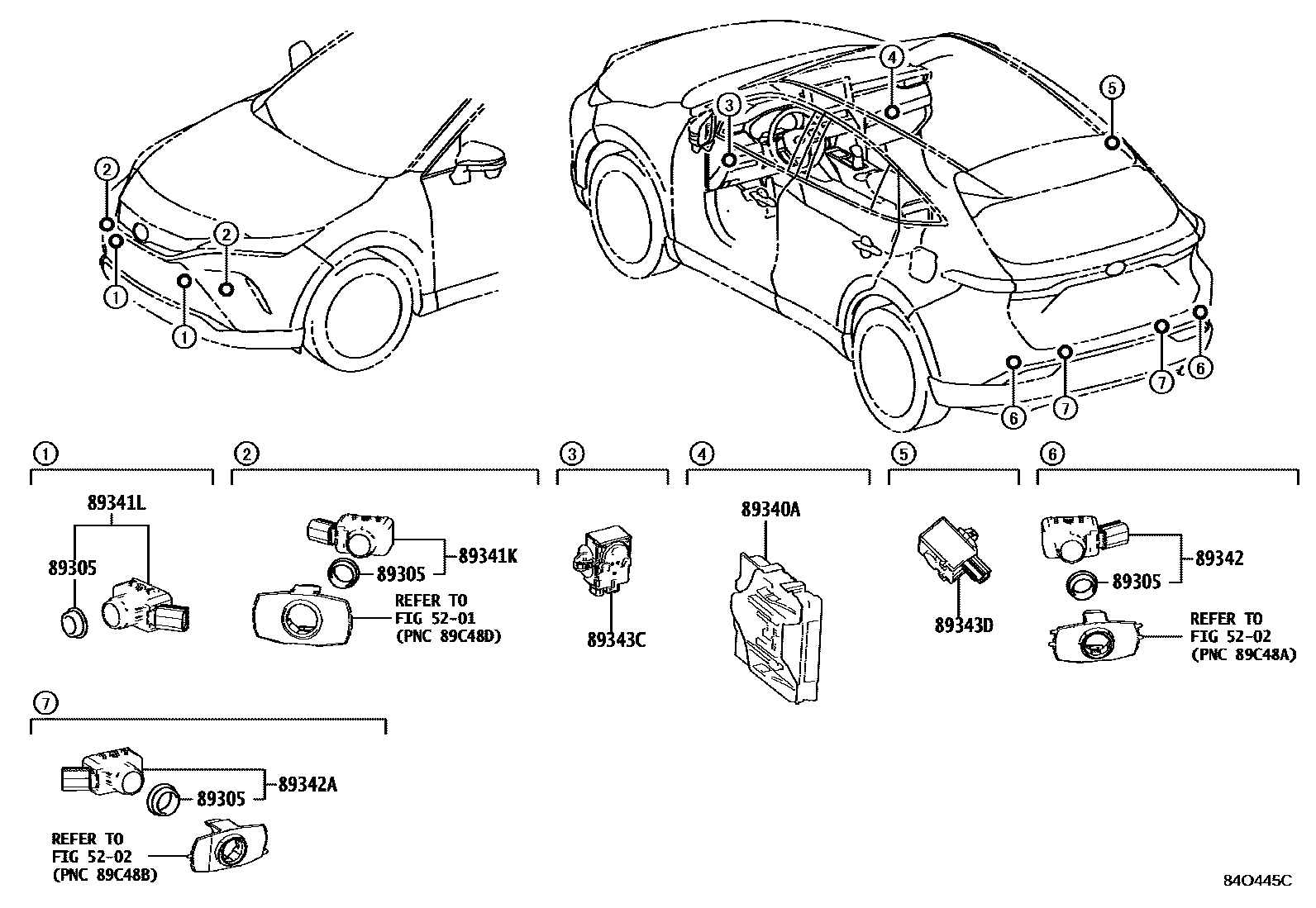 2
2
1
1
3
4
5
6
7
7
6

1
89341L
89305

2
89341K
89305
REFER TO
FIG 52-01
(PNC 89C48D)

3
89343C

4
89340A

5
89343D

6
89342
89305
REFER TO
FIG 52-02
(PNC 89C48A)

7
89342A
89305
REFER TO
FIG 52-02
(PNC 89C48B)

84O445C