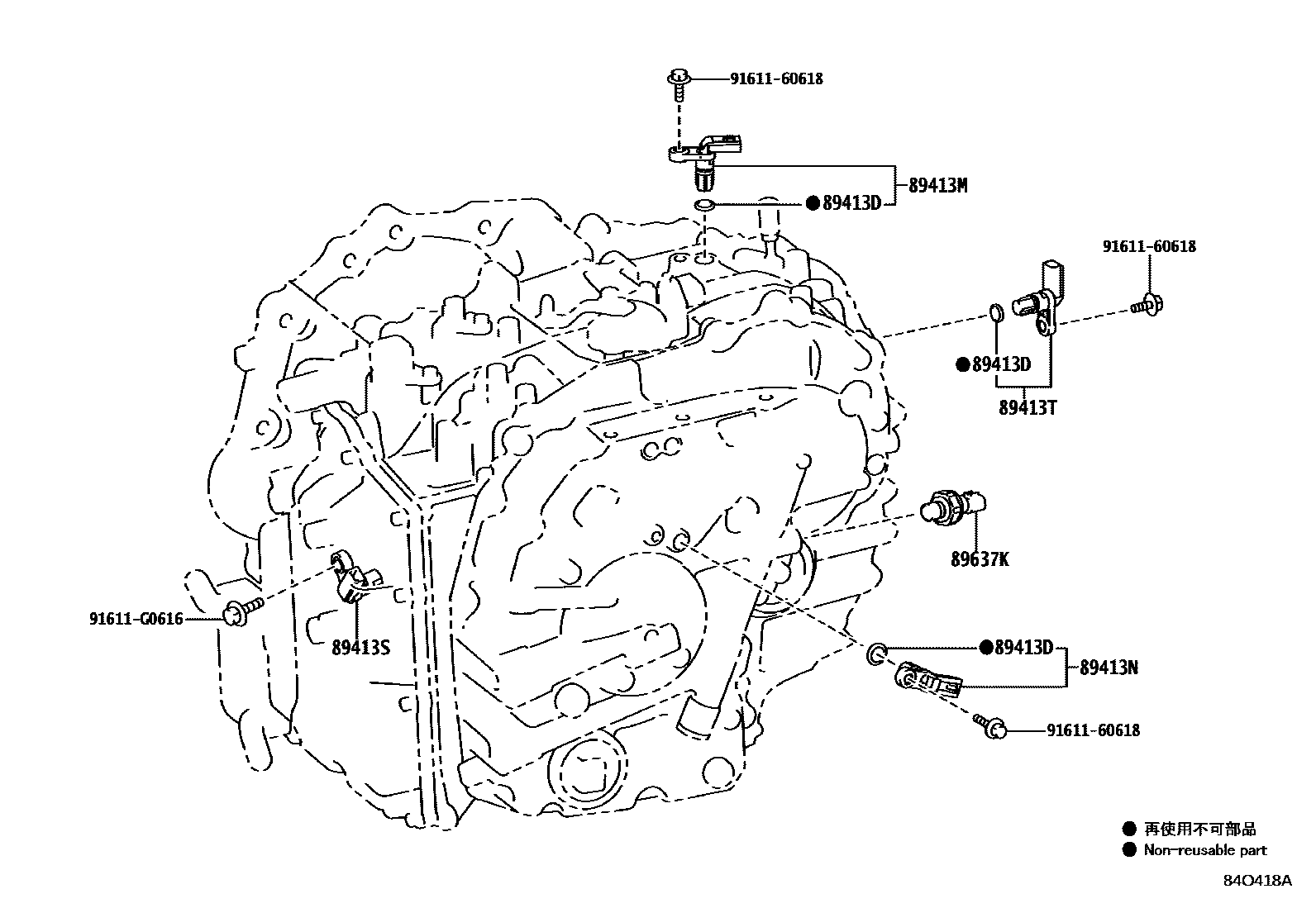 91611-60618

89413M

●89413D

91611-60618

●89413D

89413T

89637K

91611-G0616

89413S

●89413D

89413N

91611-60618

● 再使用不可部品
● Non-reusable part

84O418A