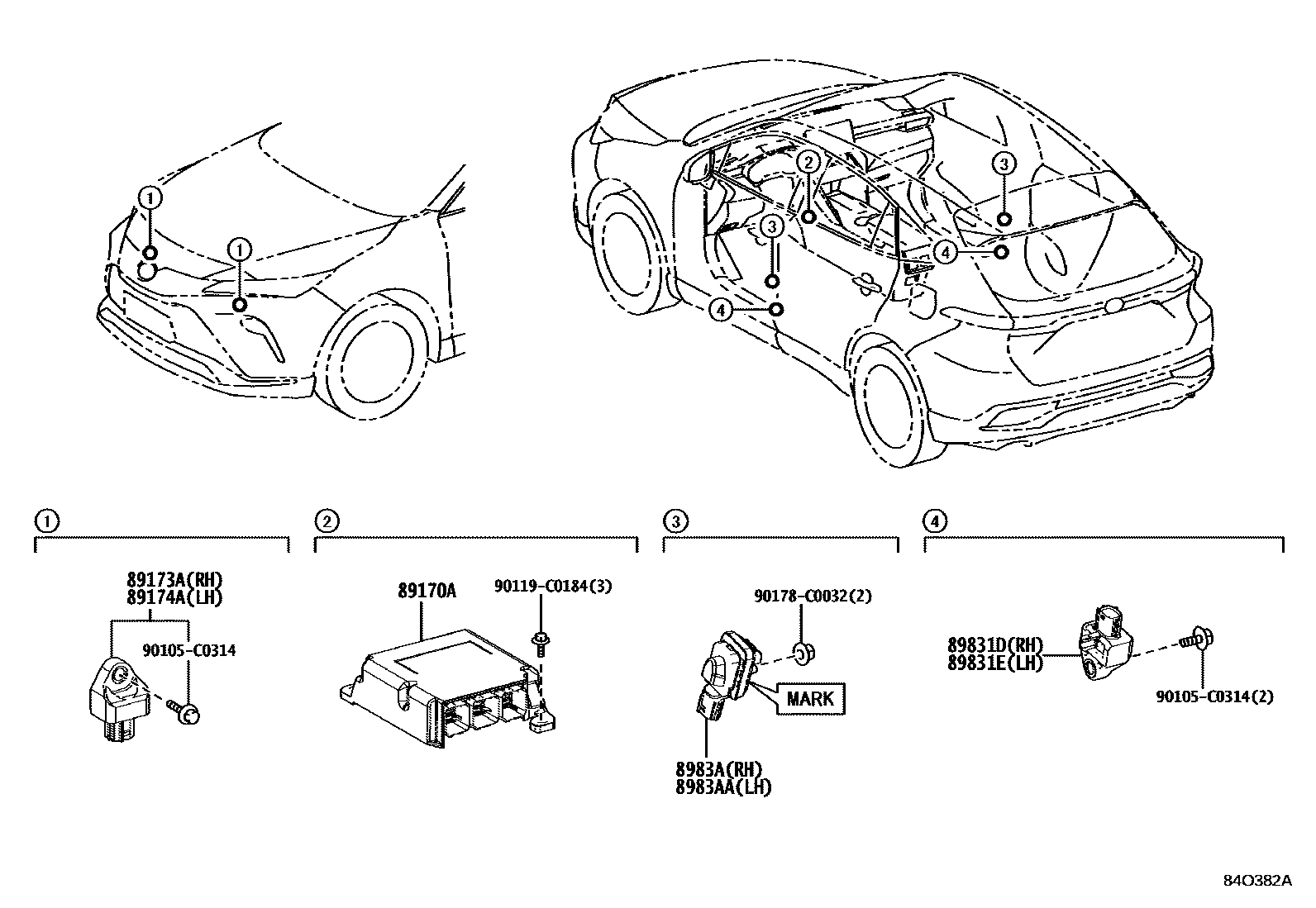 1
1
2
3
3
4
4

1
89173A(RH)
89174A(LH)
90105-C0314

2
89170A
90119-C0184(3)

3
90178-C0032(2)
MARK
8983A(RH)
8983AA(LH)

4
89831D(RH)
89831E(LH)
90105-C0314(2)

84O382A