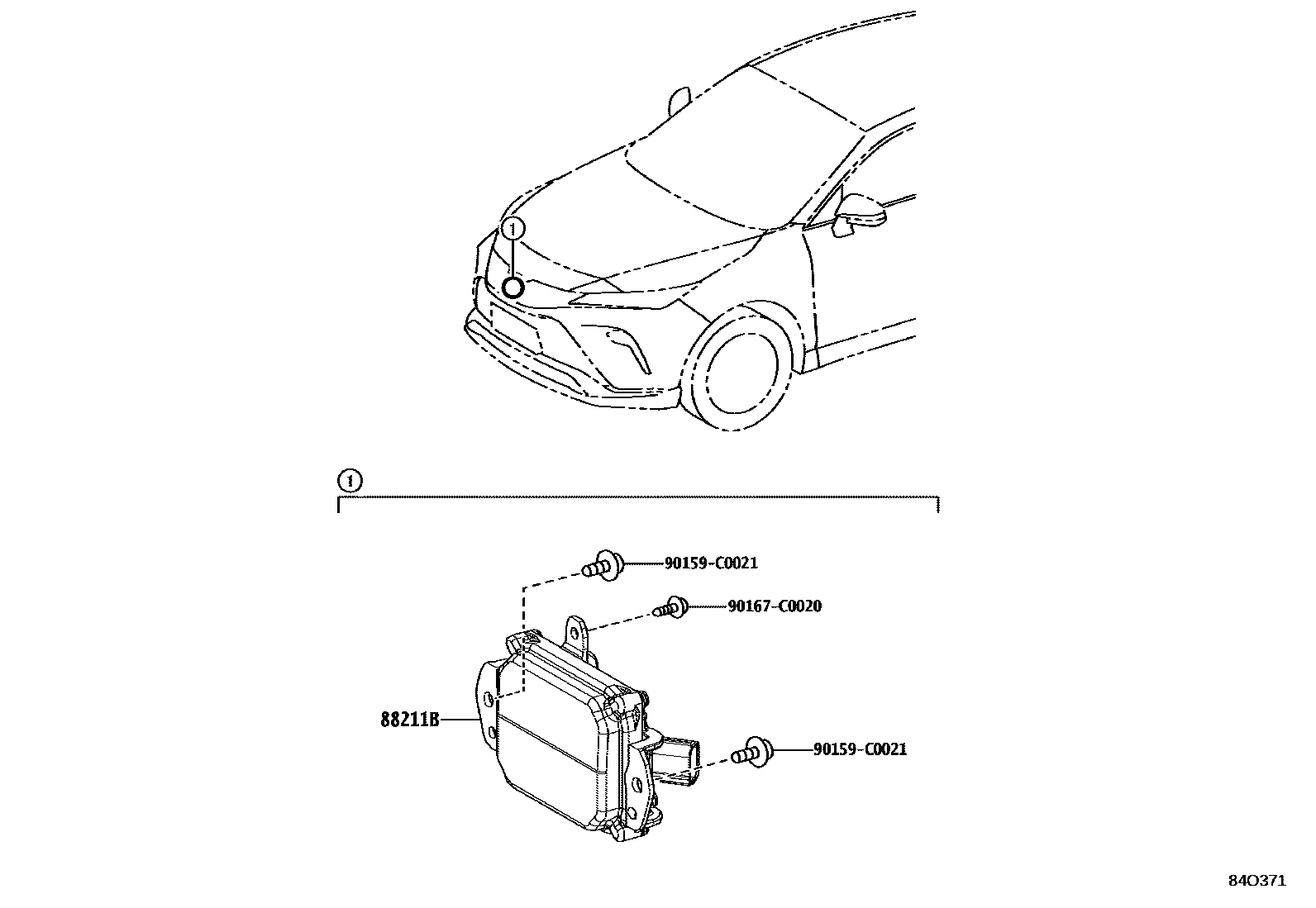 1

1

90159-C0021

90167-C0020

88211B

90159-C0021

84O371