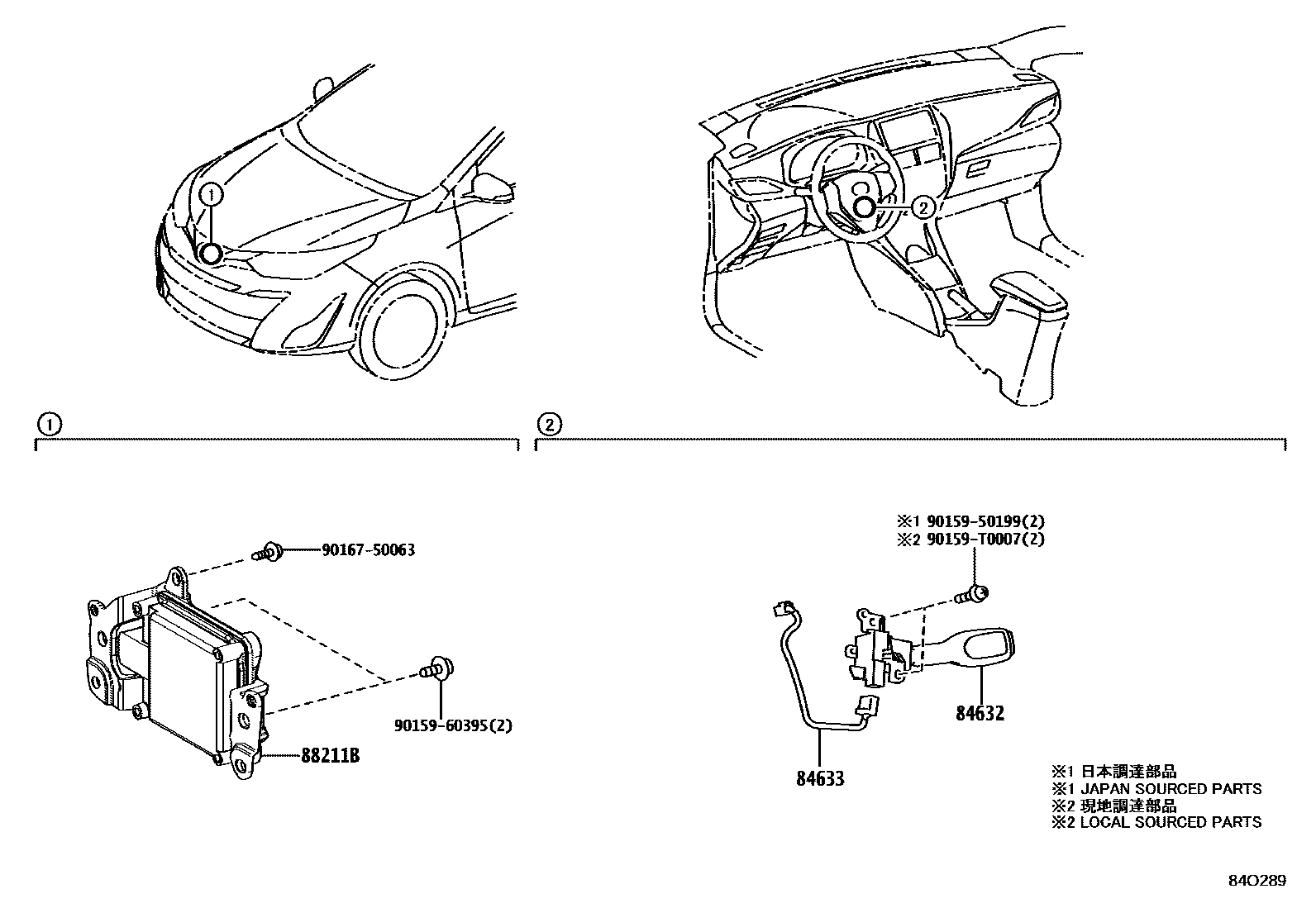 ①

②

①

②

90167-50063

90159-60395(2)

88211B

※1 90159-50199(2)
※2 90159-T0007(2)

84632

84633

※1 日本調達部品
※1 JAPAN SOURCED PARTS
※2 現地調達部品
※2 LOCAL SOURCED PARTS

84O289