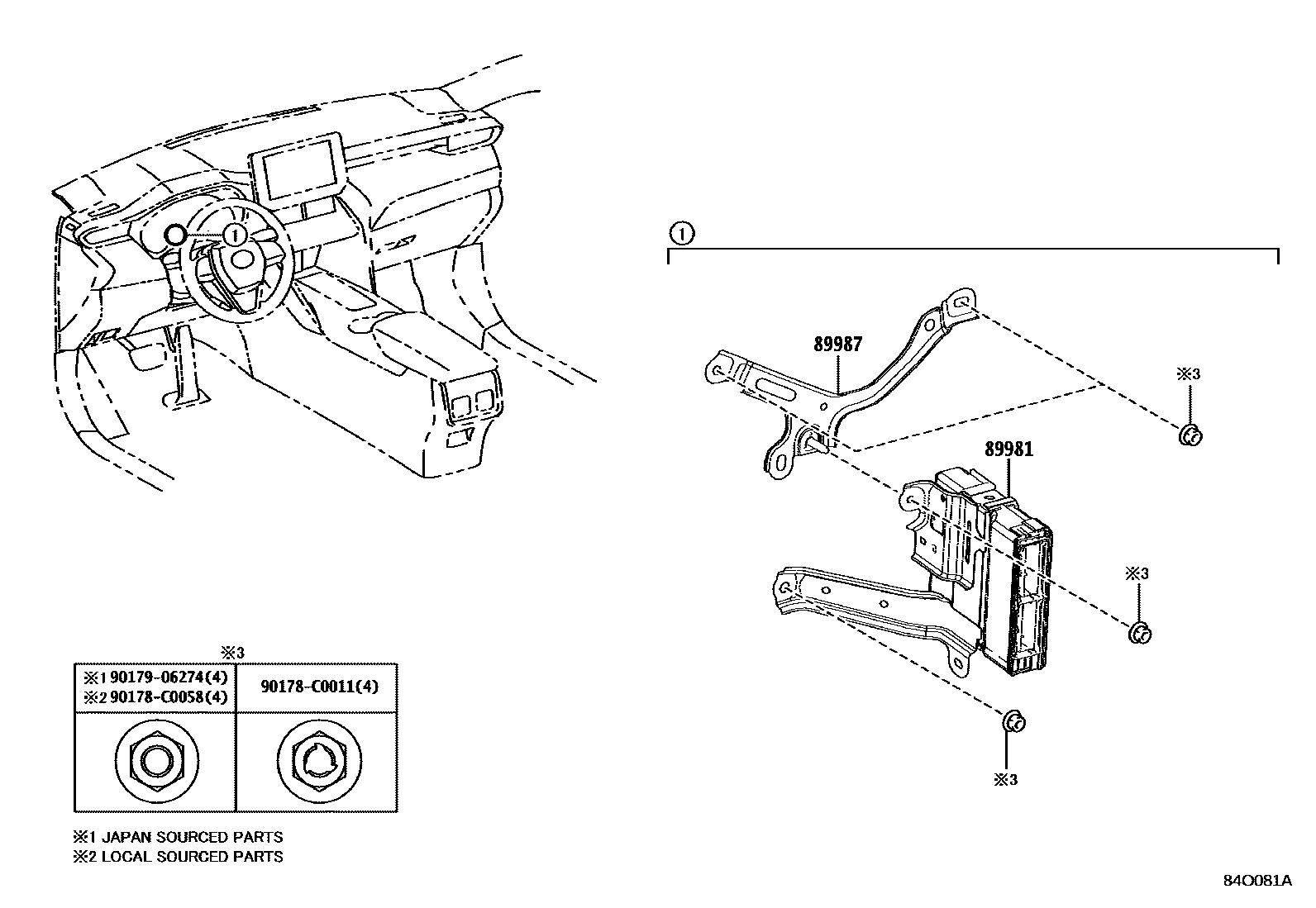 1

1

89987

※3

89981

※3

※3

※3

| ※1 90179-06274(4) ※2 90178-C0058(4) | 90178-C0011(4) |
|---|---|
| | |

※1 JAPAN SOURCED PARTS
※2 LOCAL SOURCED PARTS

84O081A