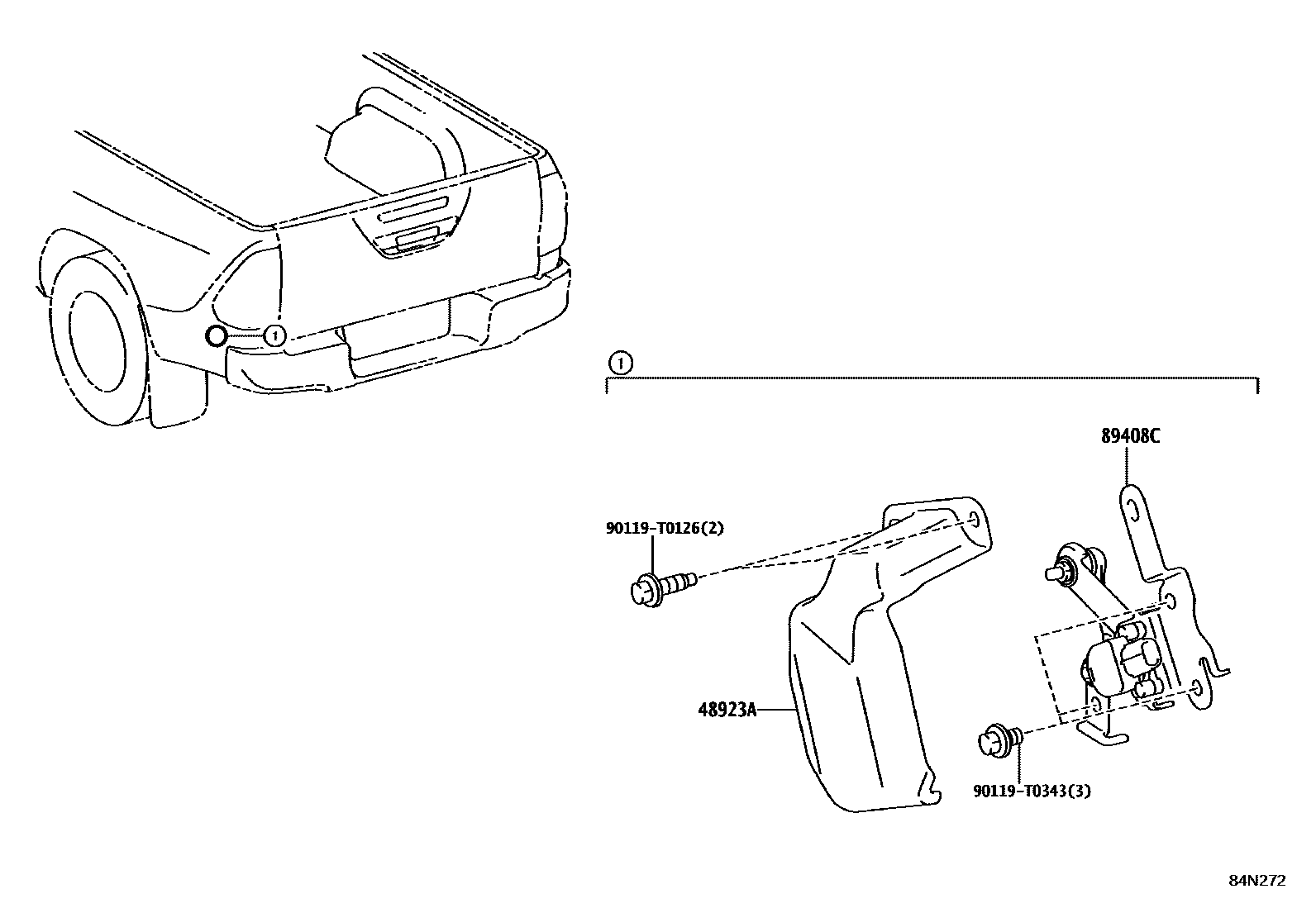 1

1

89408C

90119-T0126(2)

48923A

90119-T0343(3)

84N272