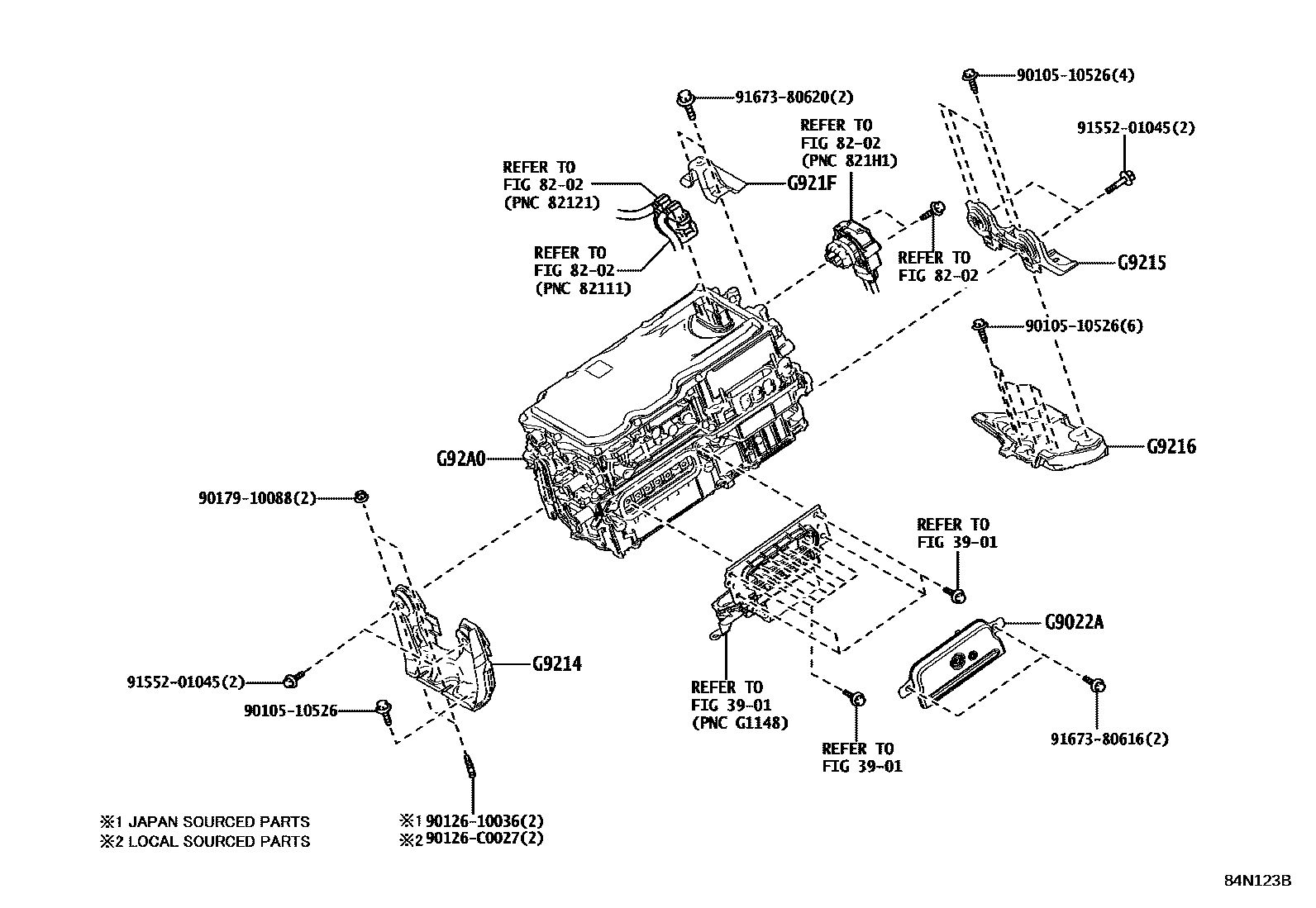 90105-10526(4)

91673-80620(2)

REFER TO
FIG 82-02
(PNC 821H1)

91552-01045(2)

REFER TO
FIG 82-02
(PNC 82121)

G921F

REFER TO
FIG 82-02
(PNC 82111)

REFER TO
FIG 82-02

G9215

90105-10526(6)

G92A0

G9216

90179-10088(2)

REFER TO
FIG 39-01

G9022A

G9214

91552-01045(2)

90105-10526

REFER TO
FIG 39-01
(PNC G1148)

REFER TO
FIG 39-01

91673-80616(2)

※1 JAPAN SOURCED PARTS
※2 LOCAL SOURCED PARTS

※1 90126-10036(2)
※2 90126-C0027(2)

84N123B