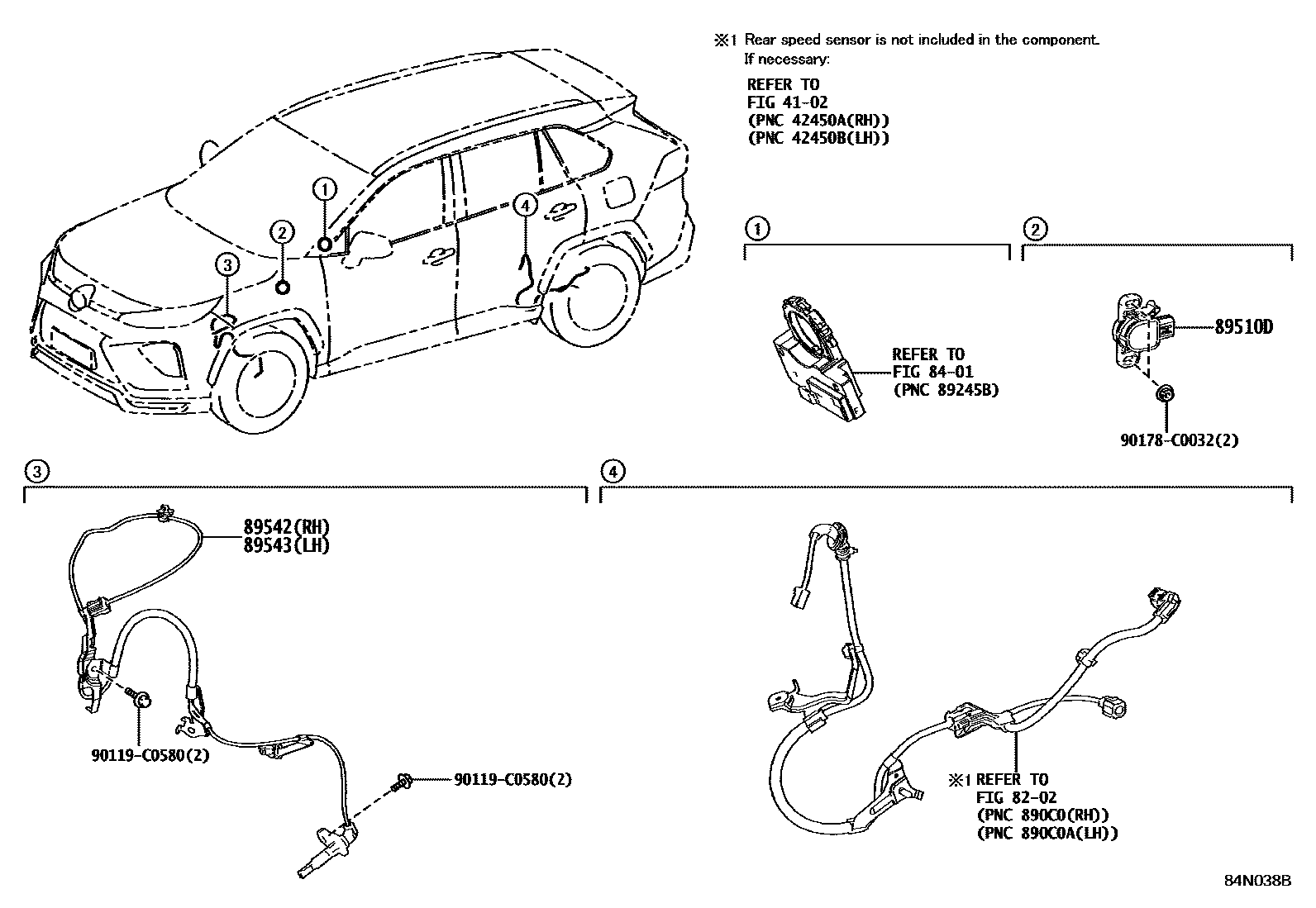 ※1 Rear speed sensor is not included in the component.
If necessary:

REFER TO
FIG 41-02
(PNC 42450A(RH))
(PNC 42450B(LH))

1
2
3
4

1

REFER TO
FIG 84-01
(PNC 89245B)

2

89510D

90178-C0032(2)

3

89542(RH)
89543(LH)

90119-C0580(2)

90119-C0580(2)

4

※1 REFER TO
FIG 82-02
(PNC 890C0(RH))
(PNC 890C0A(LH))

84N038B