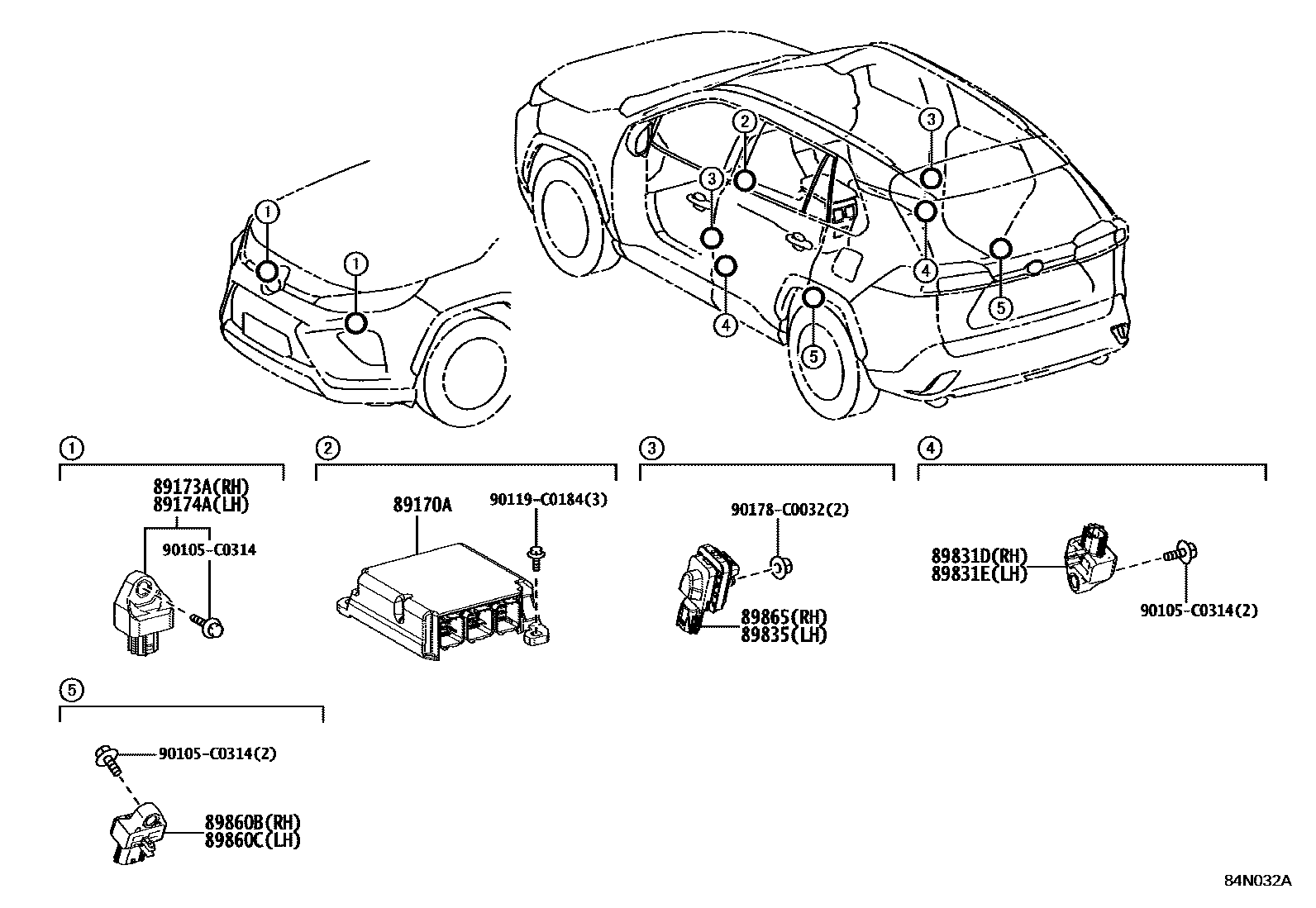 1
1
2
3
3
4
4
5
5

1
89173A(RH)
89174A(LH)
90105-C0314

2
89170A
90119-C0184(3)

3
90178-C0032(2)
89865(RH)
89835(LH)

4
89831D(RH)
89831E(LH)
90105-C0314(2)

5
90105-C0314(2)
89860B(RH)
89860C(LH)

84N032A