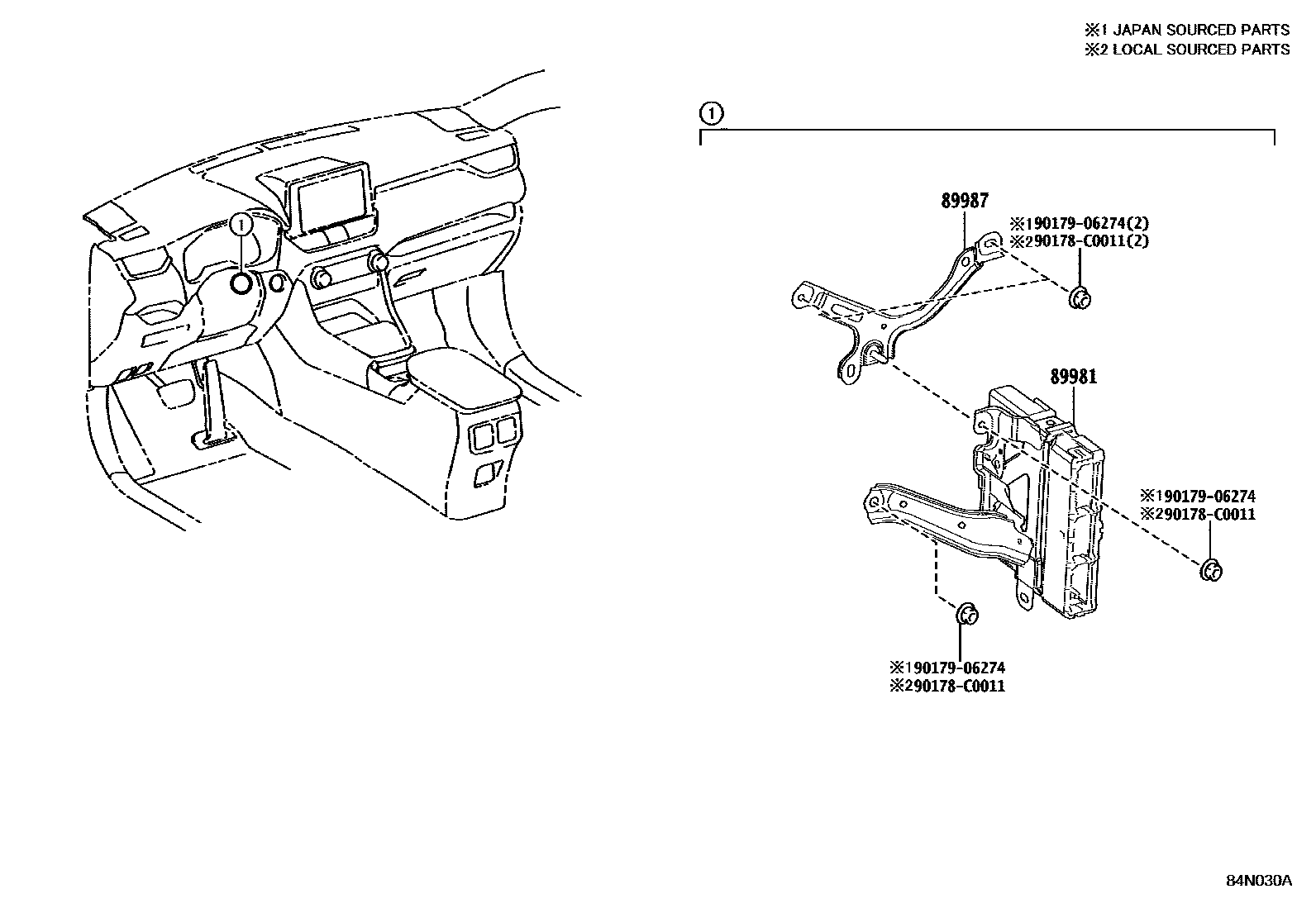 ※1 JAPAN SOURCED PARTS
※2 LOCAL SOURCED PARTS

1

1

89987
※190179-06274(2)
※290178-C0011(2)

89981

※190179-06274
※290178-C0011

※190179-06274
※290178-C0011

84N030A