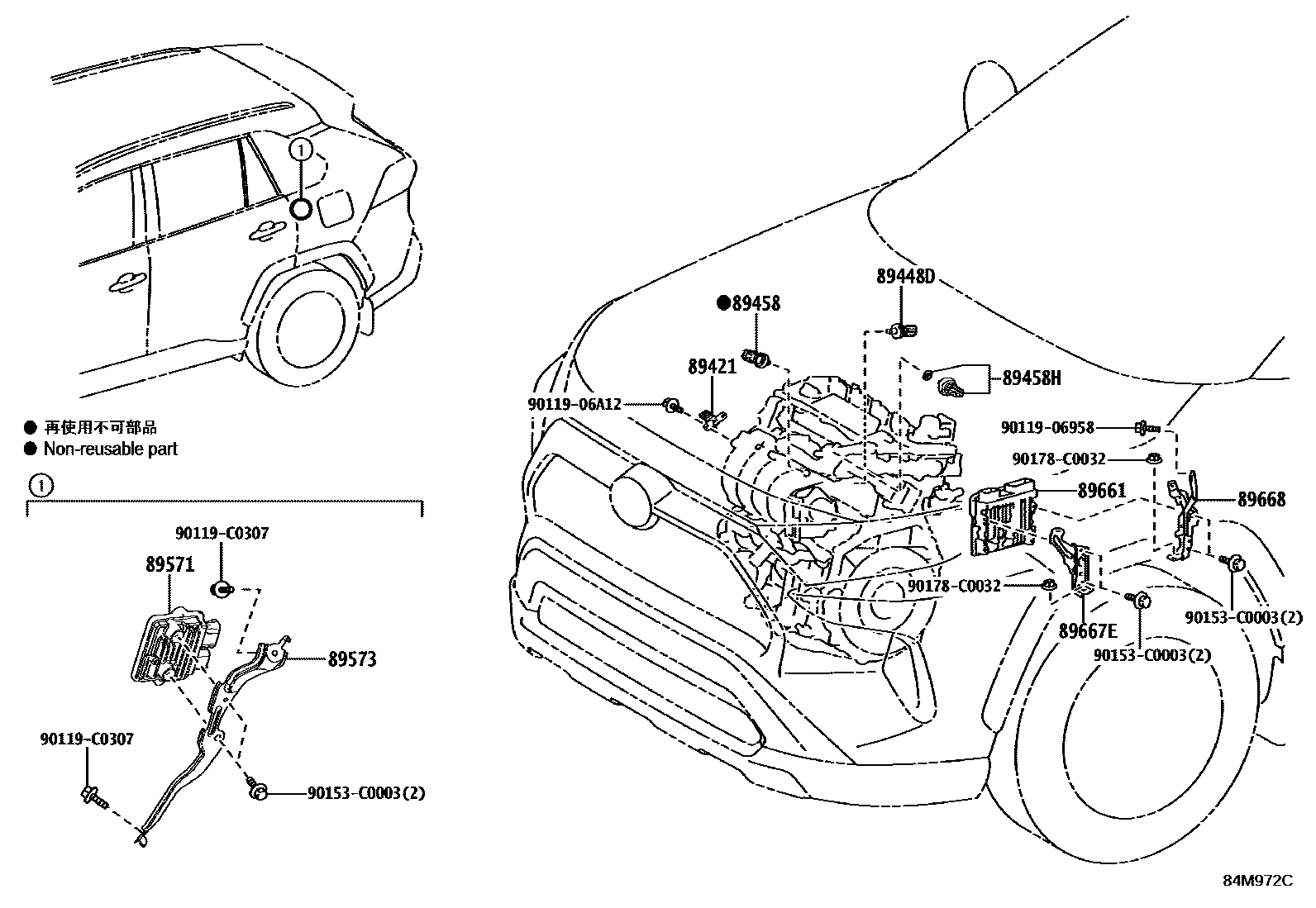 1

● 再使用不可部品
● Non-reusable part

1

90119-C0307
89571
89573
90119-C0307
90153-C0003(2)

●89458
89448D
89421
89458H
90119-06A12
90119-06958
90178-C0032
89661
89668
90178-C0032
89667E
90153-C0003(2)
90153-C0003(2)

84M972C