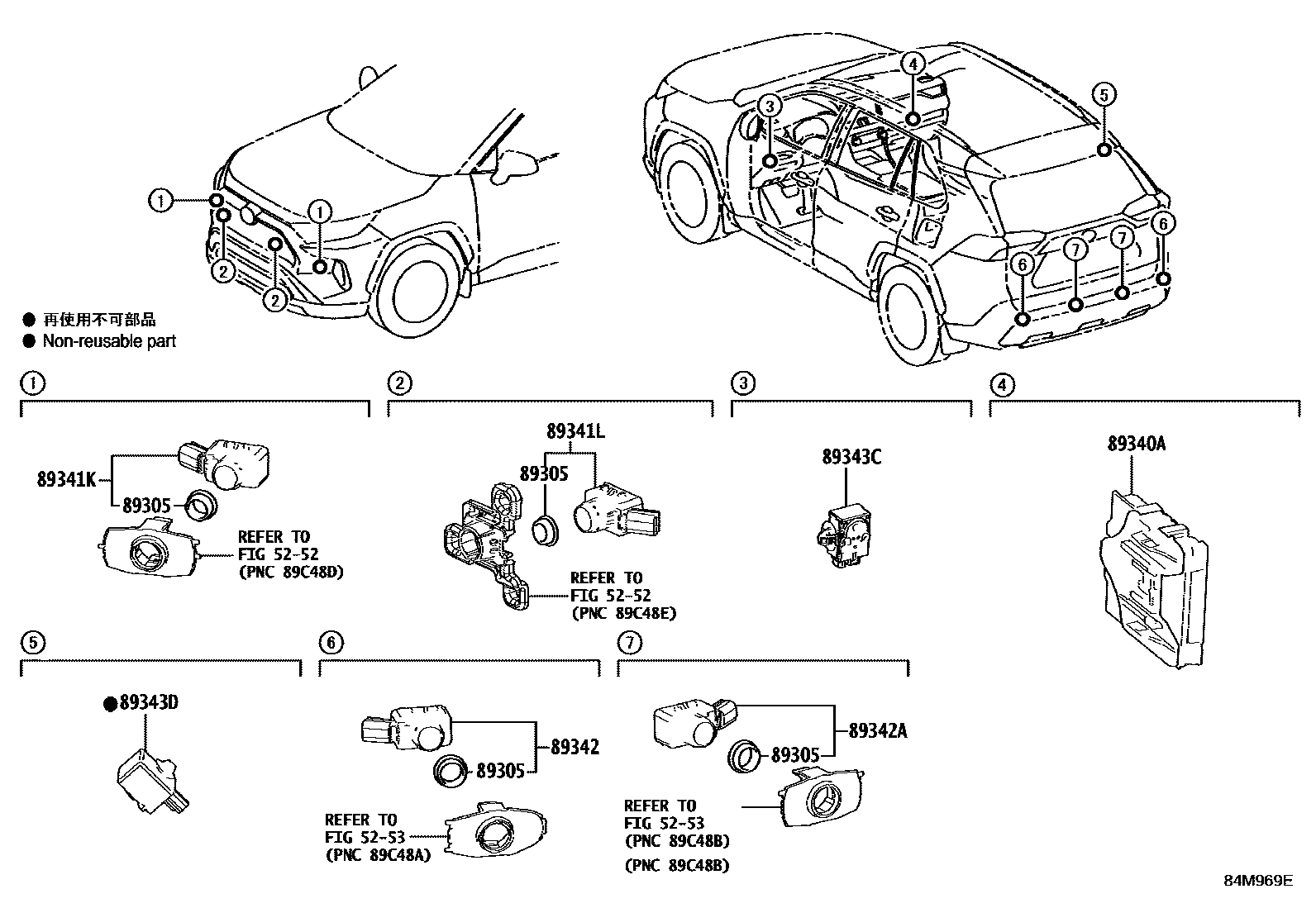 1
1
2
2
3
4
5
6
6
7
7

● 再使用不可部品
● Non-reusable part

1

89341K
89305
REFER TO
FIG 52-52
(PNC 89C48D)

2

89341L
89305
REFER TO
FIG 52-52
(PNC 89C48E)

3

89343C

4

89340A

5

●89343D

6

89342
89305
REFER TO
FIG 52-53
(PNC 89C48A)

7

89342A
89305
REFER TO
FIG 52-53
(PNC 89C48B)
(PNC 89C48B)

84M969E