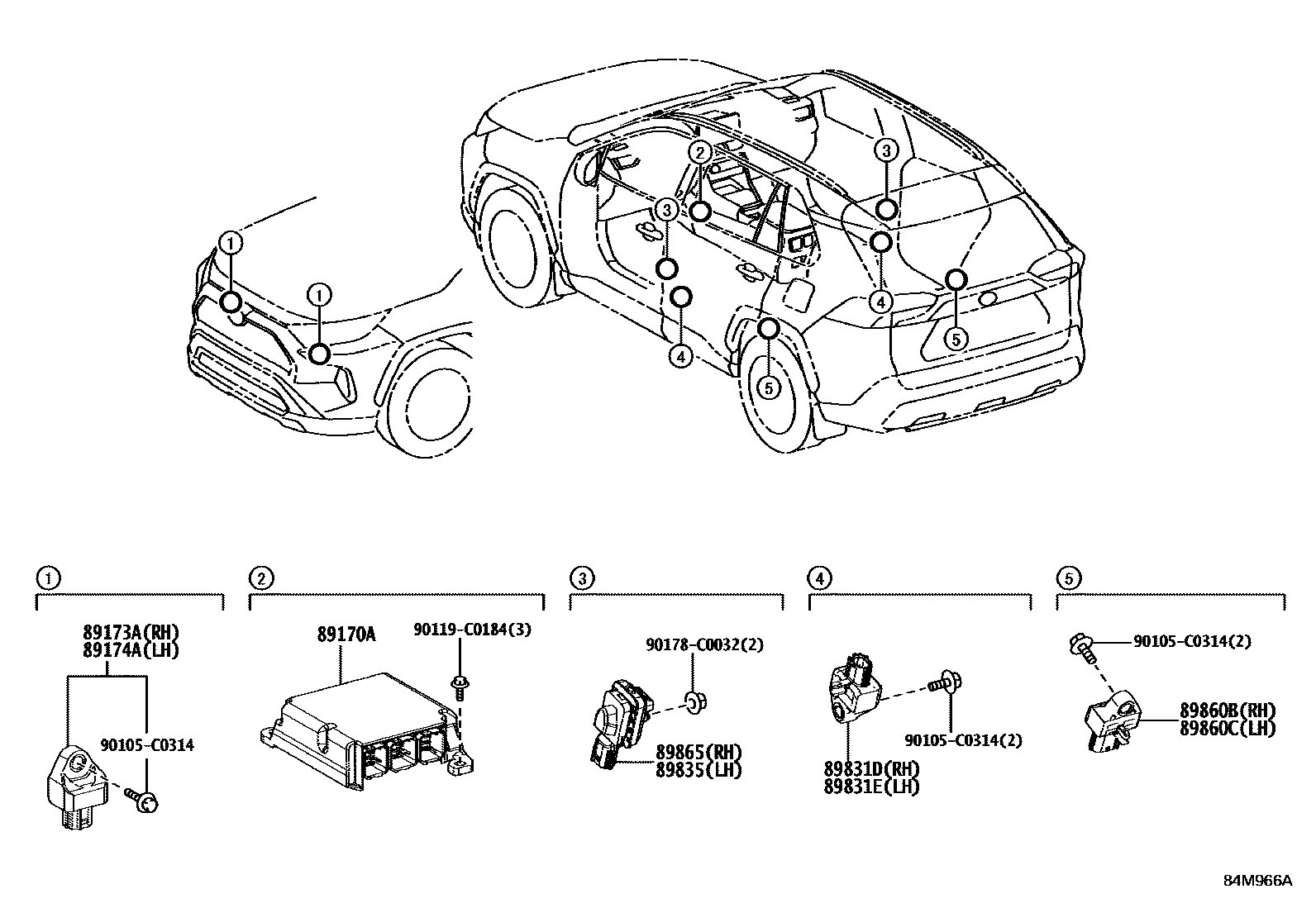 1
1
2
3
3
4
4
5
5

1
89173A(RH)
89174A(LH)
90105-C0314

2
89170A
90119-C0184(3)

3
90178-C0032(2)
89865(RH)
89835(LH)

4
90105-C0314(2)
89831D(RH)
89831E(LH)

5
90105-C0314(2)
89860B(RH)
89860C(LH)

84M966A