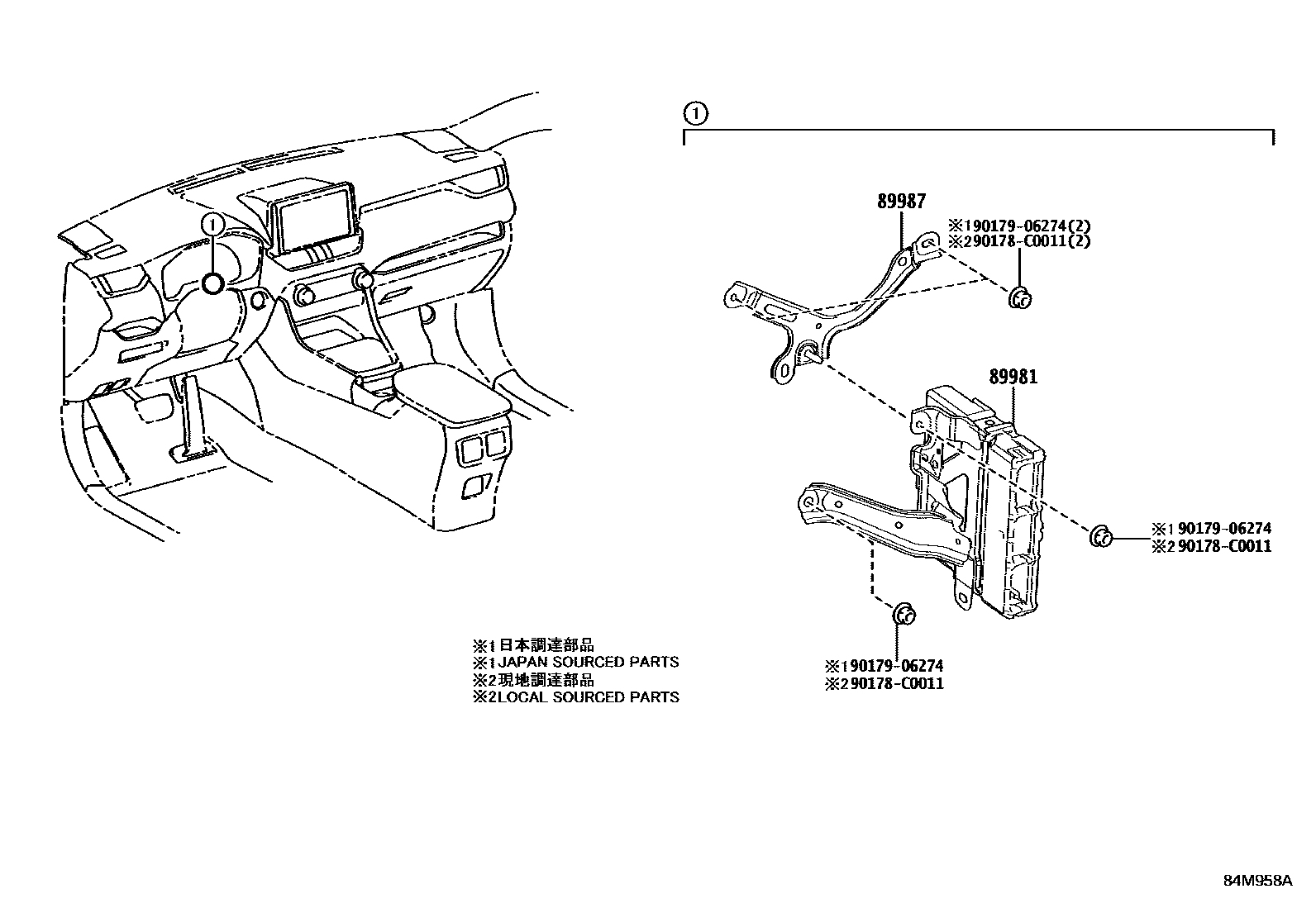 ①

①

89987

※1 90179-06274(2)
※2 90178-C0011(2)

89981

※1 90179-06274
※2 90178-C0011

※1 90179-06274
※2 90178-C0011

※1 日本調達部品
※1 JAPAN SOURCED PARTS
※2 現地調達部品
※2 LOCAL SOURCED PARTS

84M958A