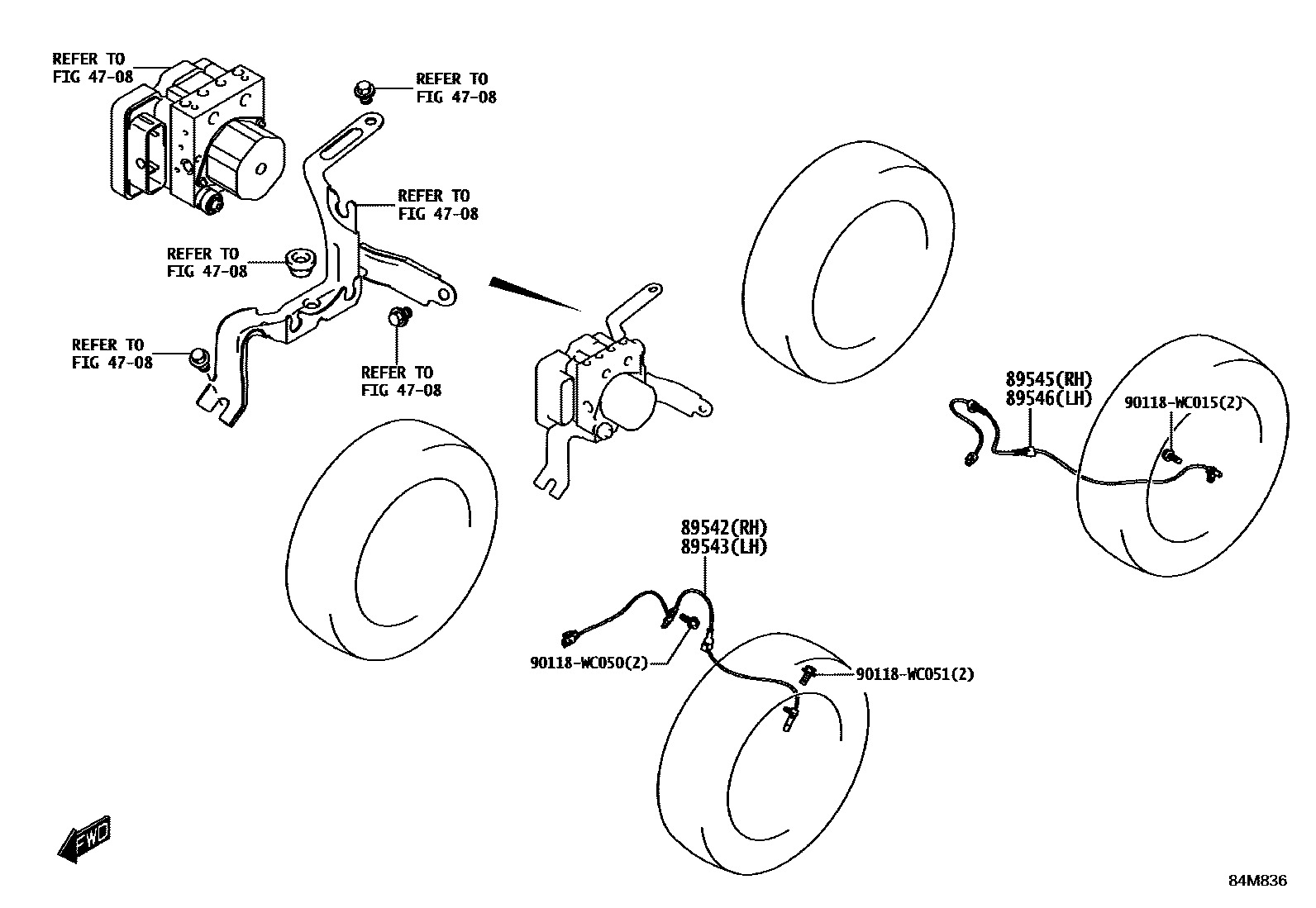 REFER TO
FIG 47-08

REFER TO
FIG 47-08

REFER TO
FIG 47-08

REFER TO
FIG 47-08

REFER TO
FIG 47-08

REFER TO
FIG 47-08

89545(RH)
89546(LH)

90118-WC015(2)

89542(RH)
89543(LH)

90118-WC050(2)

90118-WC051(2)

FWD

84M836