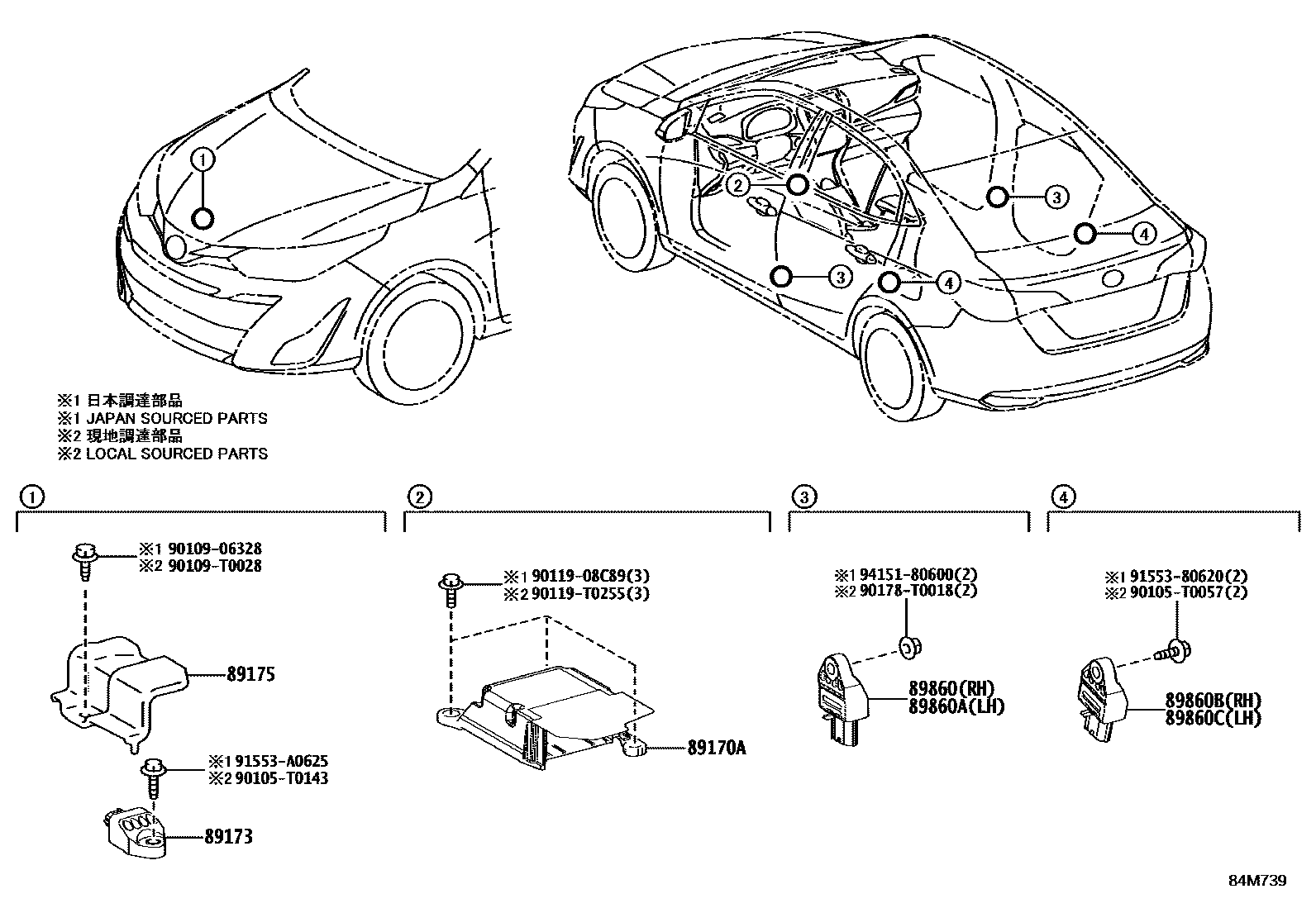 1

2

3

3

4

4

※1 日本調達部品
※1 JAPAN SOURCED PARTS
※2 現地調達部品
※2 LOCAL SOURCED PARTS

1

※1 90109-06328
※2 90109-T0028

89175

※1 91553-A0625
※2 90105-T0143

89173

2

※1 90119-08C89(3)
※2 90119-T0255(3)

89170A

3

※1 94151-80600(2)
※2 90178-T0018(2)

89860(RH)
89860A(LH)

4

※1 91553-80620(2)
※2 90105-T0057(2)

89860B(RH)
89860C(LH)

84M739