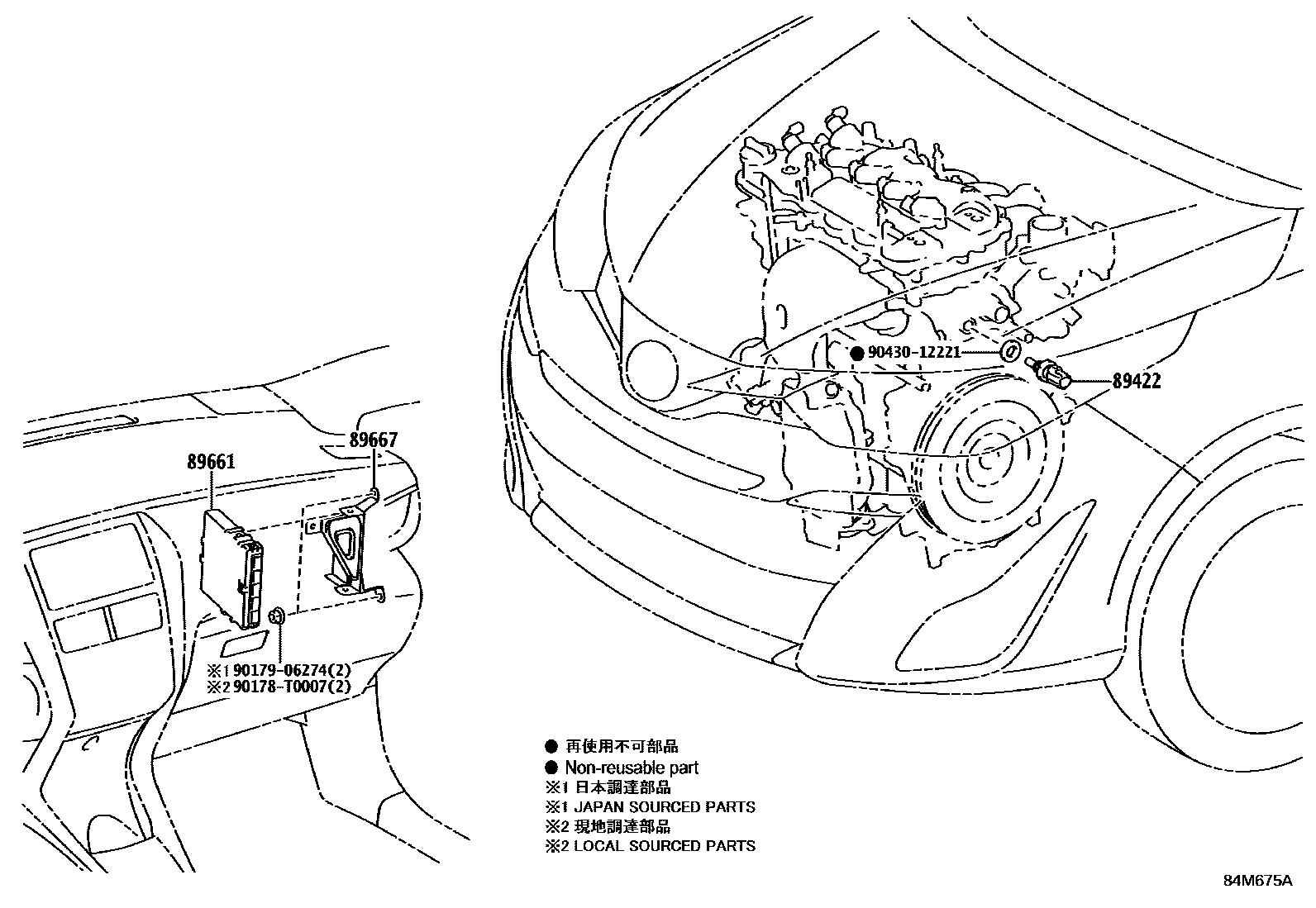 89661

89667

※1 90179-06274(2)
※2 90178-T0007(2)

● 90430-12221

89422

● 再使用不可部品
● Non-reusable part
※1 日本調達部品
※1 JAPAN SOURCED PARTS
※2 現地調達部品
※2 LOCAL SOURCED PARTS

84M675A