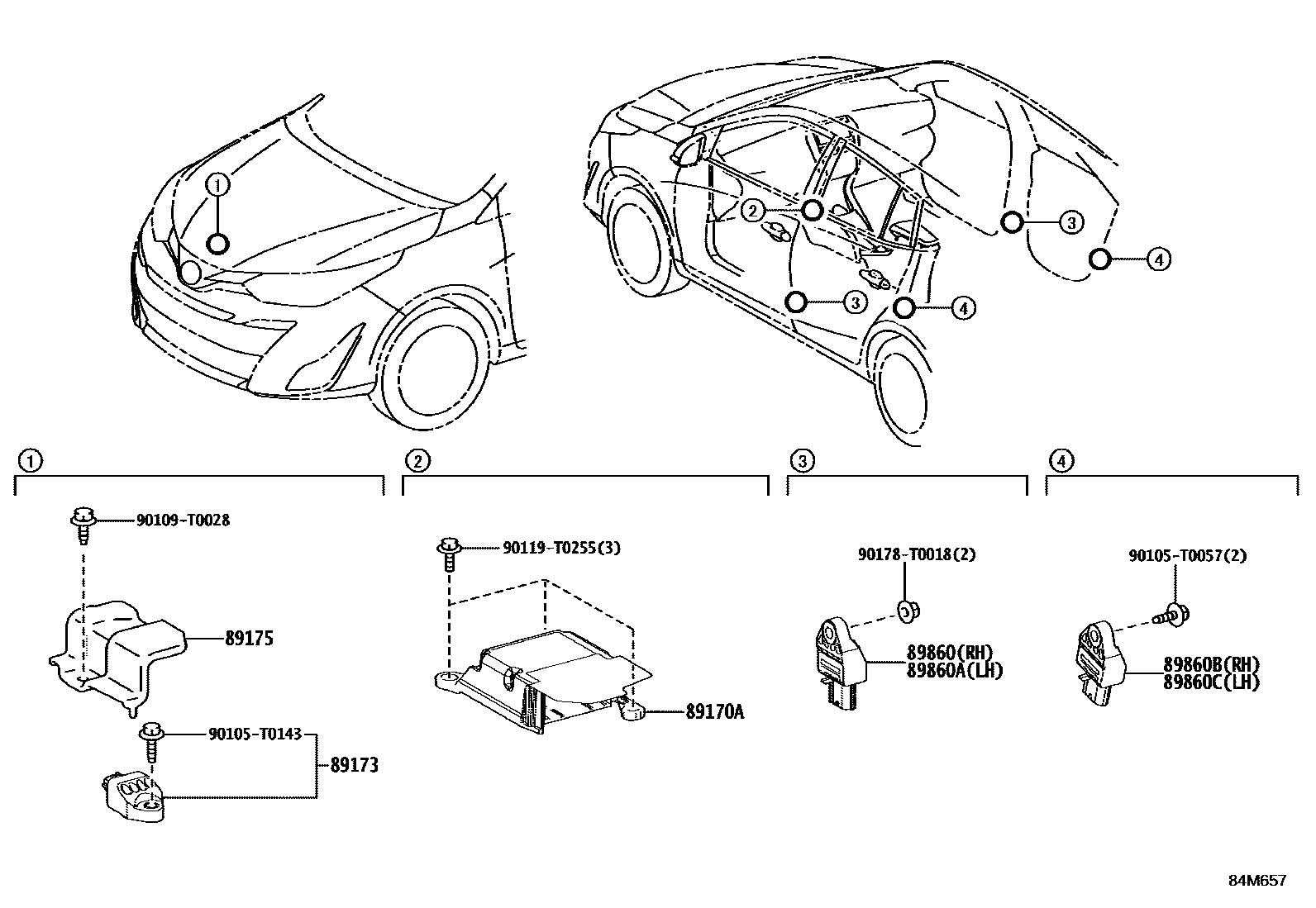 1

2

3

4

3

4

1

90109-T0028

89175

90105-T0143

89173

2

90119-T0255(3)

89170A

3

90178-T0018(2)

89860(RH)
89860A(LH)

4

90105-T0057(2)

89860B(RH)
89860C(LH)

84M657