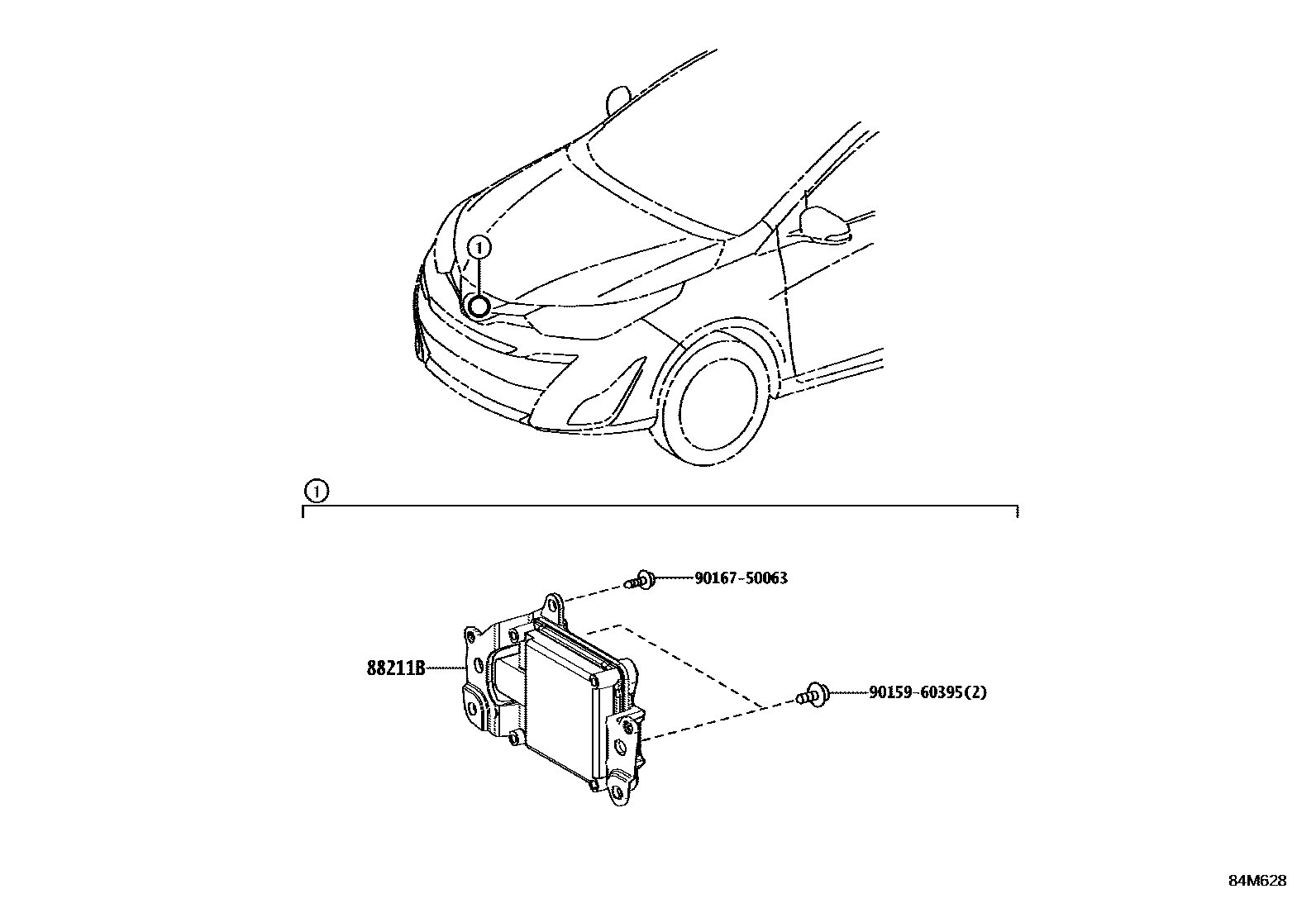 1

1

90167-50063

88211B

90159-60395(2)

84M628