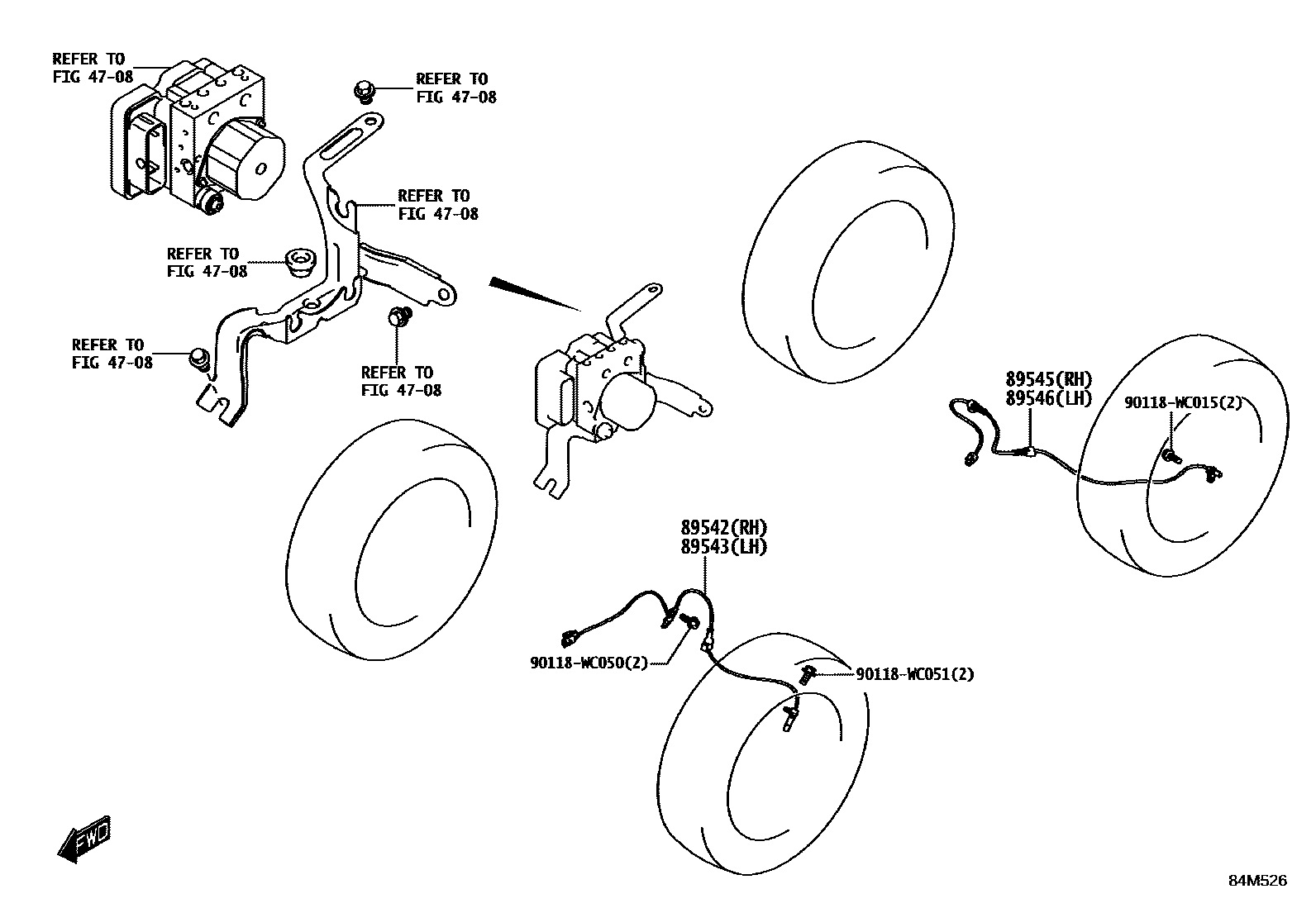 REFER TO
FIG 47-08

REFER TO
FIG 47-08

REFER TO
FIG 47-08

REFER TO
FIG 47-08

REFER TO
FIG 47-08

REFER TO
FIG 47-08

89545(RH)
89546(LH)

90118-WC015(2)

89542(RH)
89543(LH)

90118-WC050(2)

90118-WC051(2)

FWD

84M526