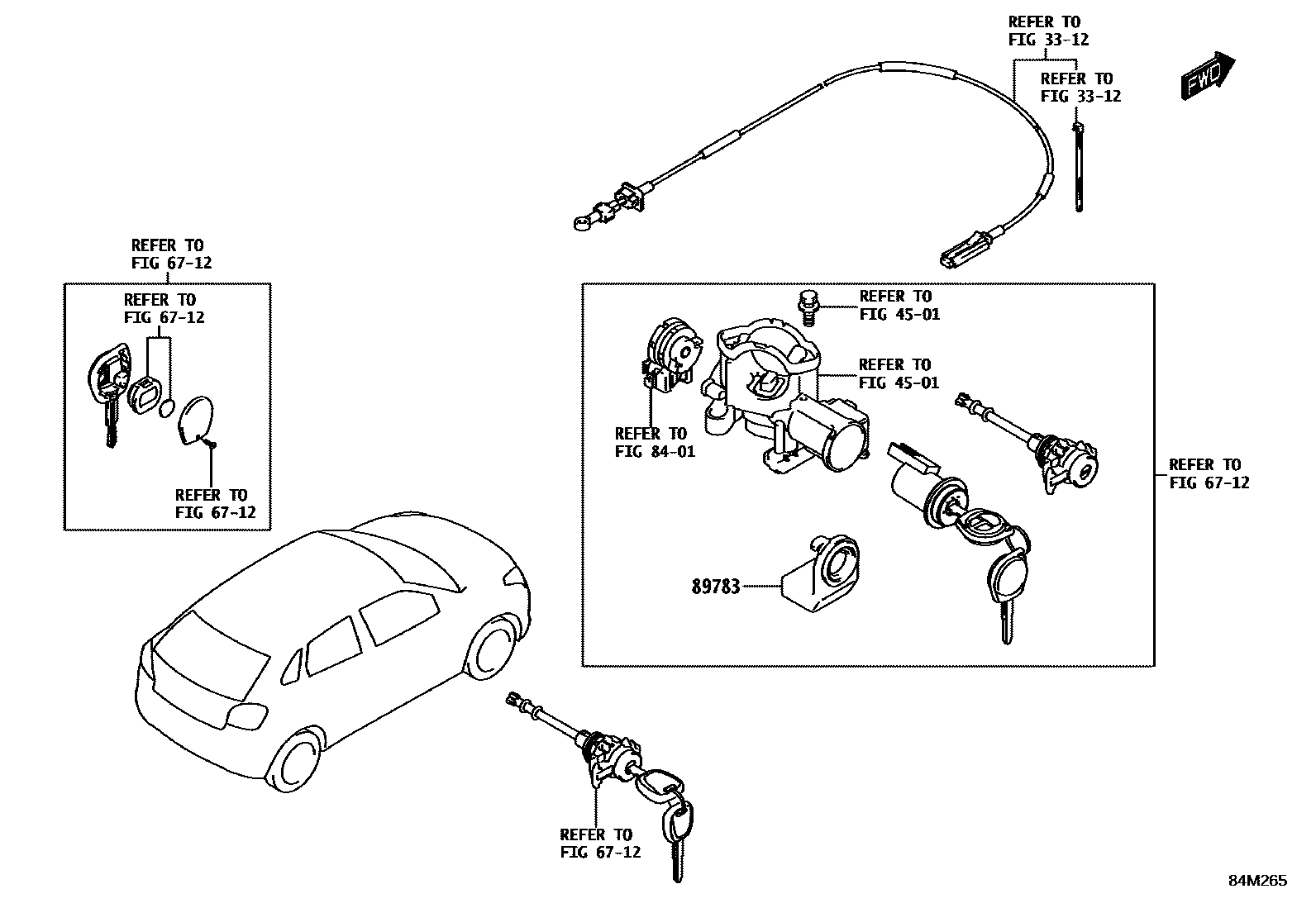 REFER TO
FIG 33-12

REFER TO
FIG 33-12

FWD

REFER TO
FIG 67-12

REFER TO
FIG 67-12

REFER TO
FIG 67-12

REFER TO
FIG 45-01

REFER TO
FIG 45-01

REFER TO
FIG 84-01

REFER TO
FIG 67-12

89783

REFER TO
FIG 67-12

84M265